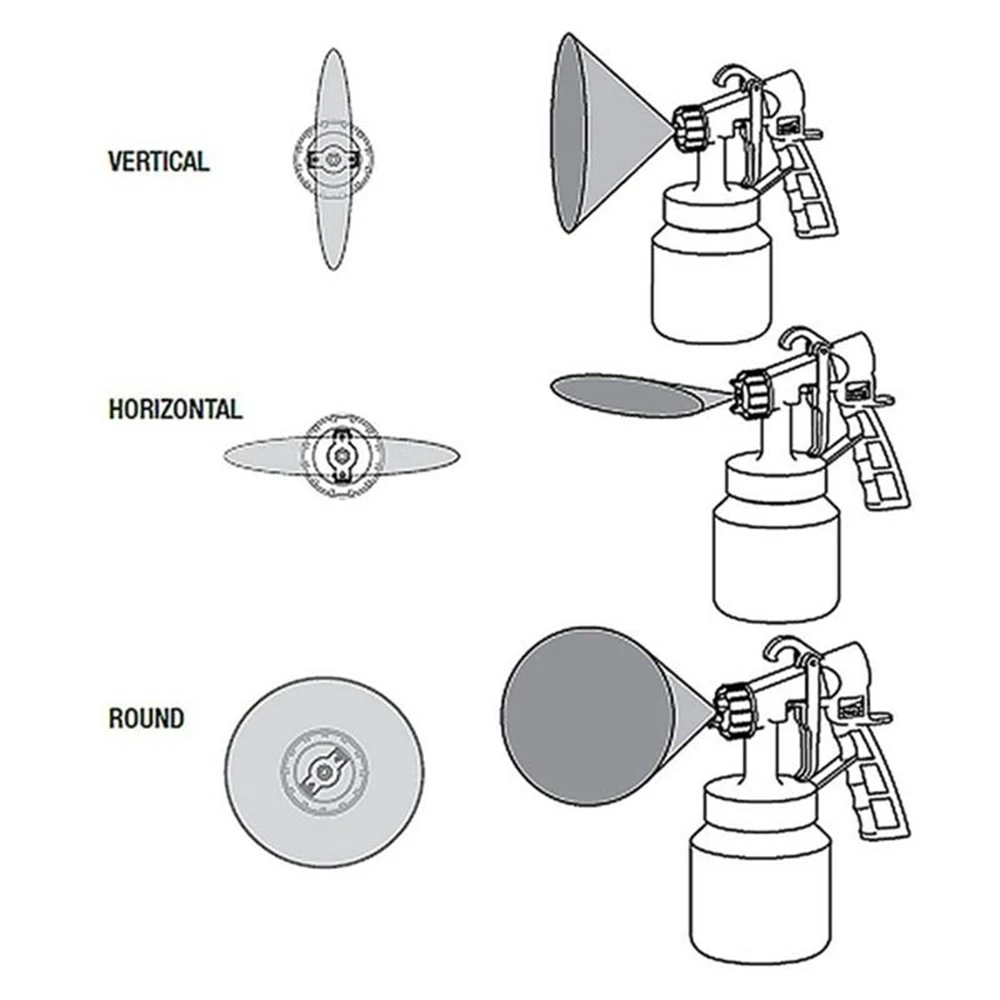 VERTICAL

HORIZONTAL

ROUND