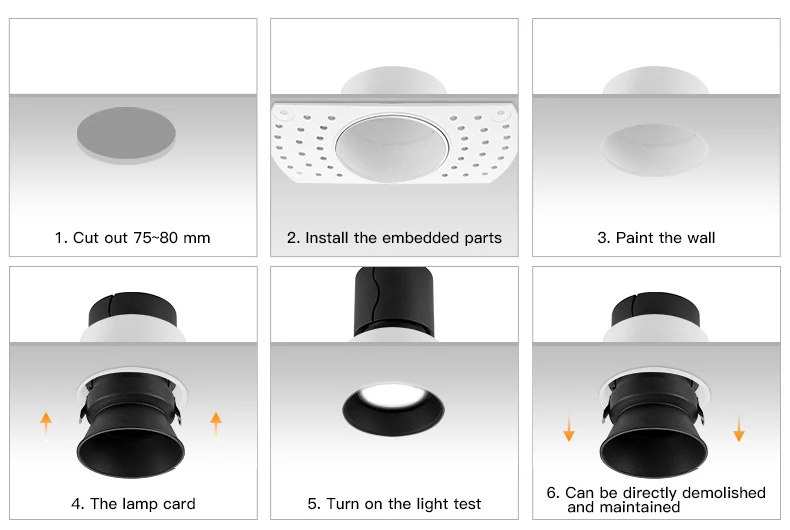 1. Cut out 75~80 mm

2. Install the embedded parts

3. Paint the wall

4. The lamp card

5. Turn on the light test

6. Can be directly demolished and maintained