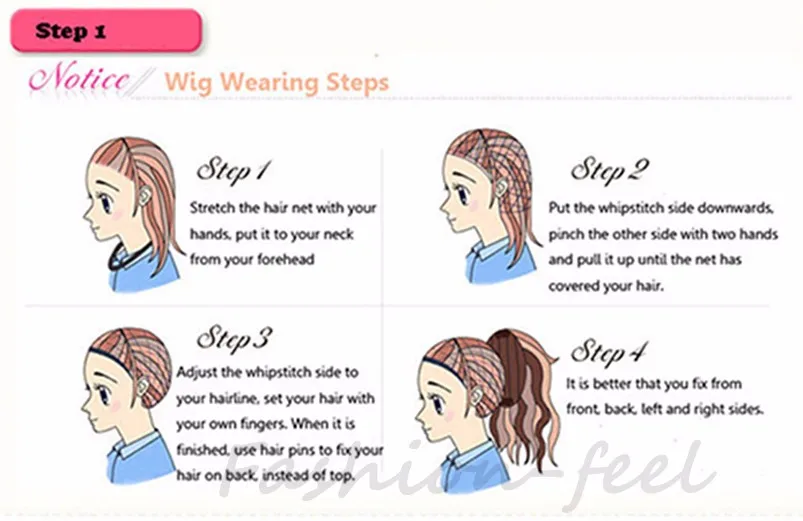 Step 1

Notice Wig Wearing Steps

Step 1
Stretch the hair net with your hands, put it to your neck from your forehead

Step 2
Put the whipstitch side downwards, pinch the other side with two hands and pull it up until the net has covered your hair.

Step 3
Adjust the whipstitch side to your hairline, set your hair with your own fingers. When it is finished, use hair pins to fix your hair on back, instead of top.

Step 4
It is better that you fix from front, back, left and right sides.

Fashion-feel