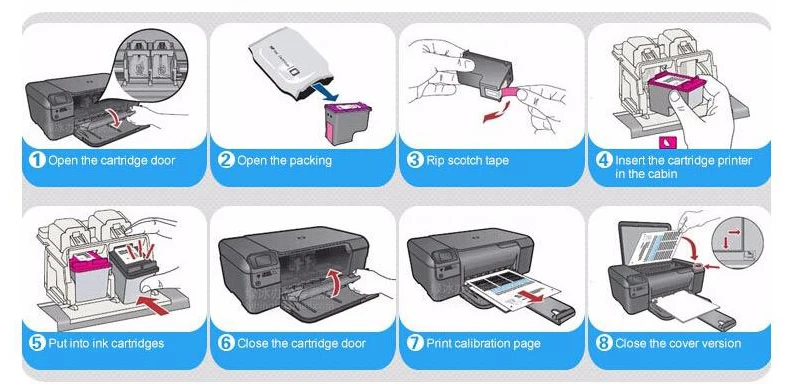 1 Open the cartridge door

2 Open the packing

3 Rip scotch tape

4 Insert the cartridge printer in the cabin

5 Put into ink cartridges

6 Close the cartridge door

7 Print calibration page

8 Close the cover version