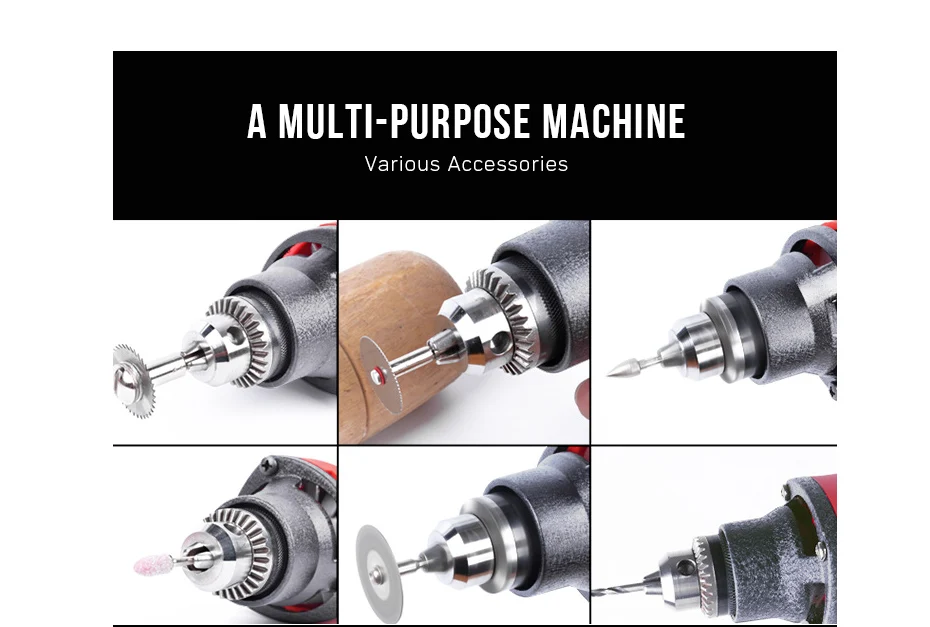 A MULTI-PURPOSE MACHINE
Various Accessories