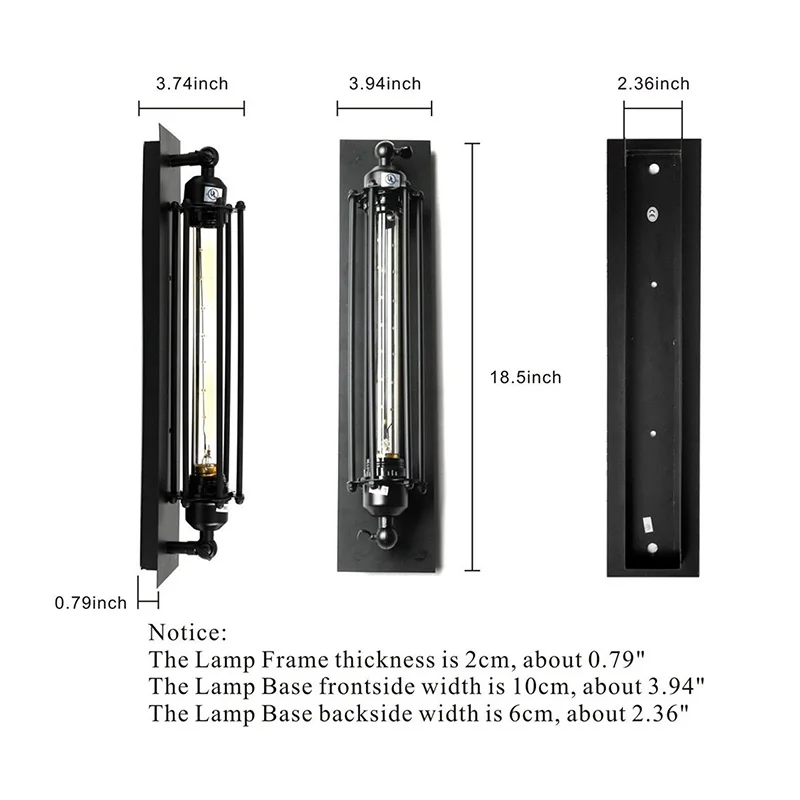 3.74inch

3.94inch

2.36inch

18.5inch

0.79inch

Notice:
The Lamp Frame thickness is 2cm, about 0.79"
The Lamp Base frontside width is 10cm, about 3.94"
The Lamp Base backside width is 6cm, about 2.36"