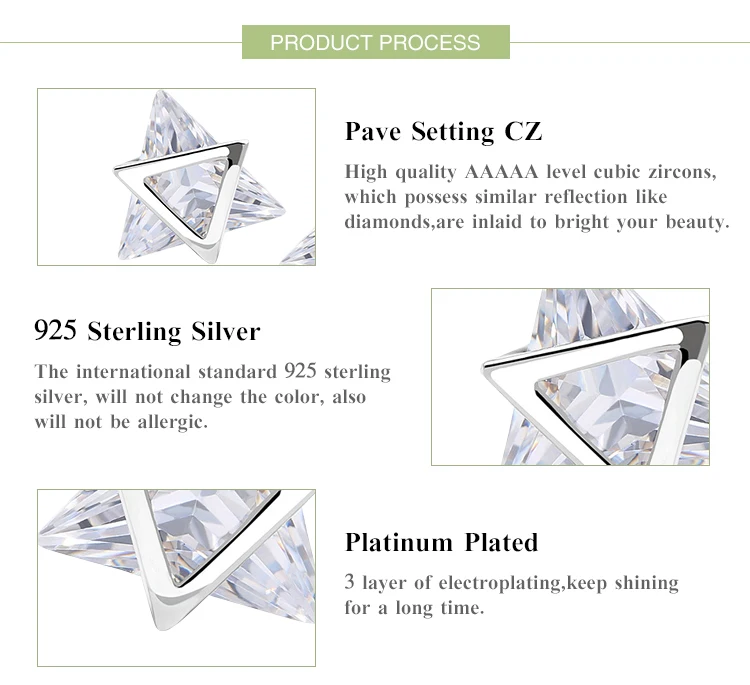 PRODUCT PROCESS

Pave Setting CZ

High quality AAAAA level cubic zircons, which possess similar reflection like diamonds,are inlaid to bright your beauty.

925 Sterling Silver

The international standard 925 sterling silver, will not change the color, also will not be allergic.

Platinum Plated

3 layer of electroplating,keep shining for a long time.