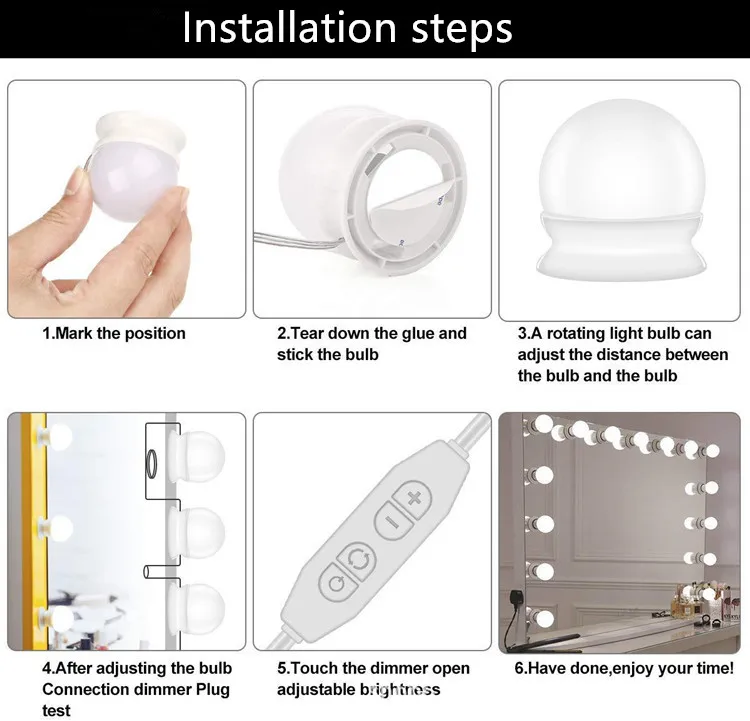 Installation steps

1.Mark the position

2.Tear down the glue and stick the bulb

3.A rotating light bulb can adjust the distance between the bulb and the bulb

4.After adjusting the bulb Connection dimmer Plug test

5.Touch the dimmer open adjustable brightness

6.Have done,enjoy your time!