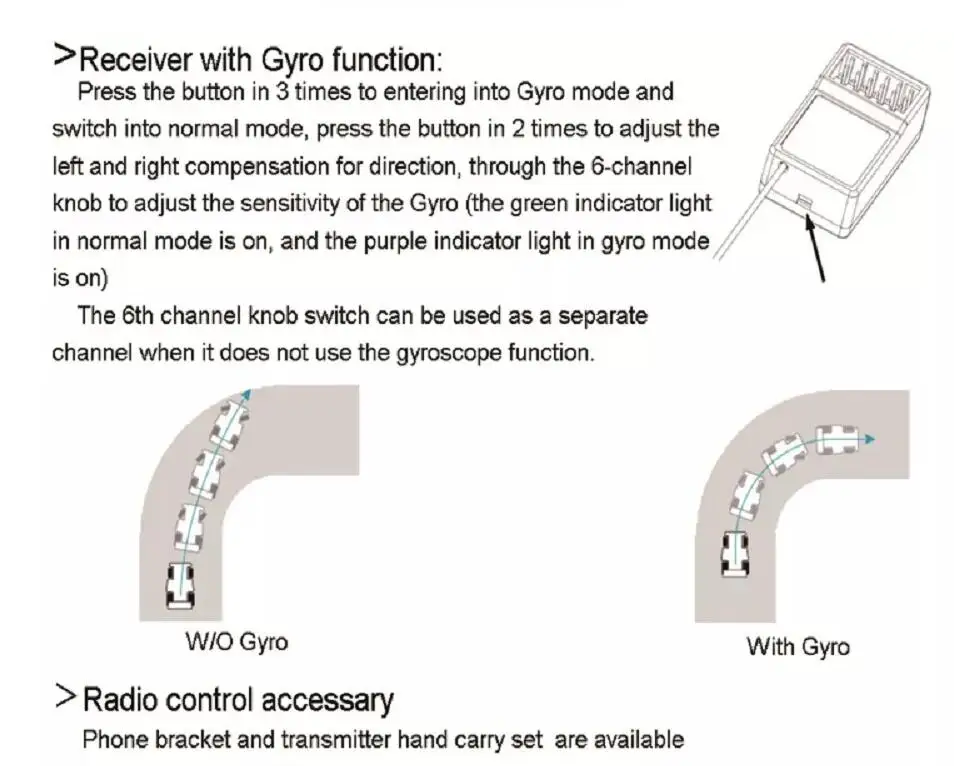 >Receiver with Gyro function:

Press the button in 3 times to entering into Gyro mode and switch into normal mode, press the button in 2 times to adjust the left and right compensation for direction, through the 6-channel knob to adjust the sensitivity of the Gyro (the green indicator light in normal mode is on, and the purple indicator light in gyro mode is on)

The 6th channel knob switch can be used as a separate channel when it does not use the gyroscope function.

W/O Gyro

With Gyro

> Radio control accessary

Phone bracket and transmitter hand carry set are available