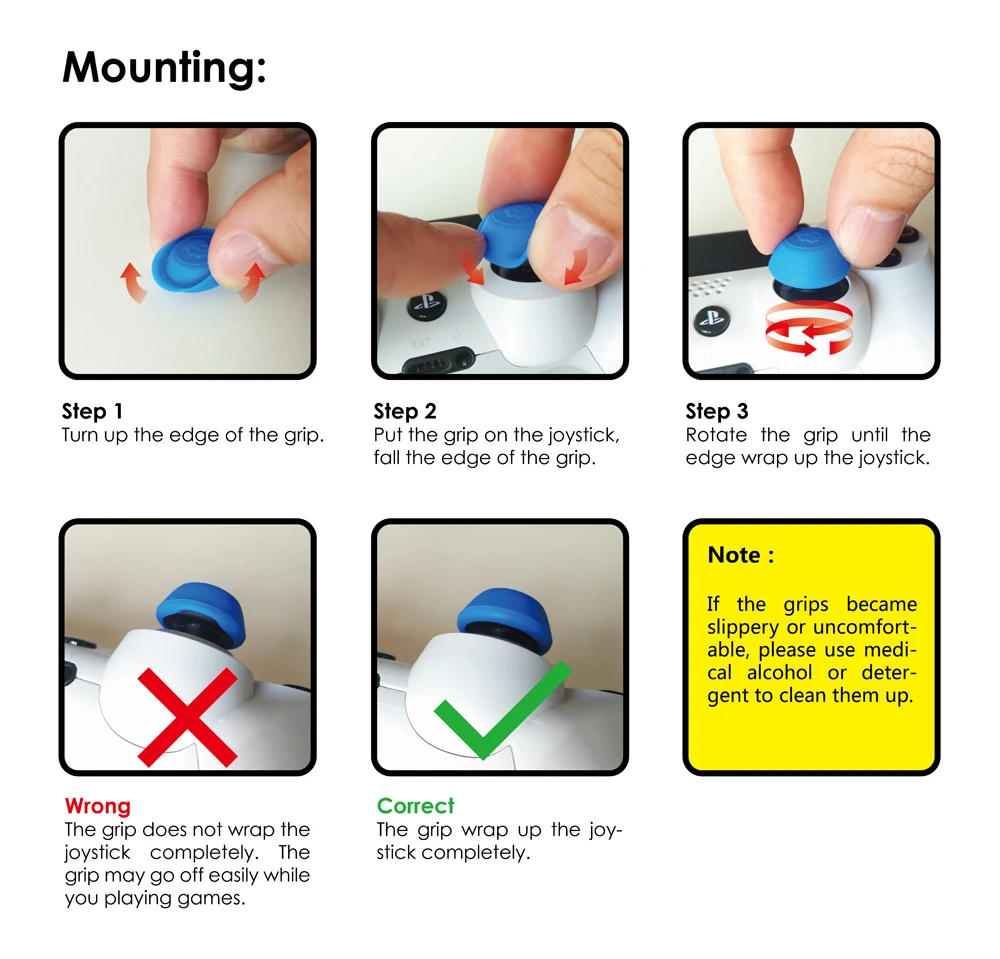 Mounting:

Step 1
Turn up the edge of the grip.

Step 2
Put the grip on the joystick, fall the edge of the grip.

Step 3
Rotate the grip until the edge wrap up the joystick.

Wrong
The grip does not wrap the joystick completely. The grip may go off easily while you playing games.

Correct
The grip wrap up the joystick completely.

Note :

If the grips became slippery or uncomfortable, please use medical alcohol or detergent to clean them up.