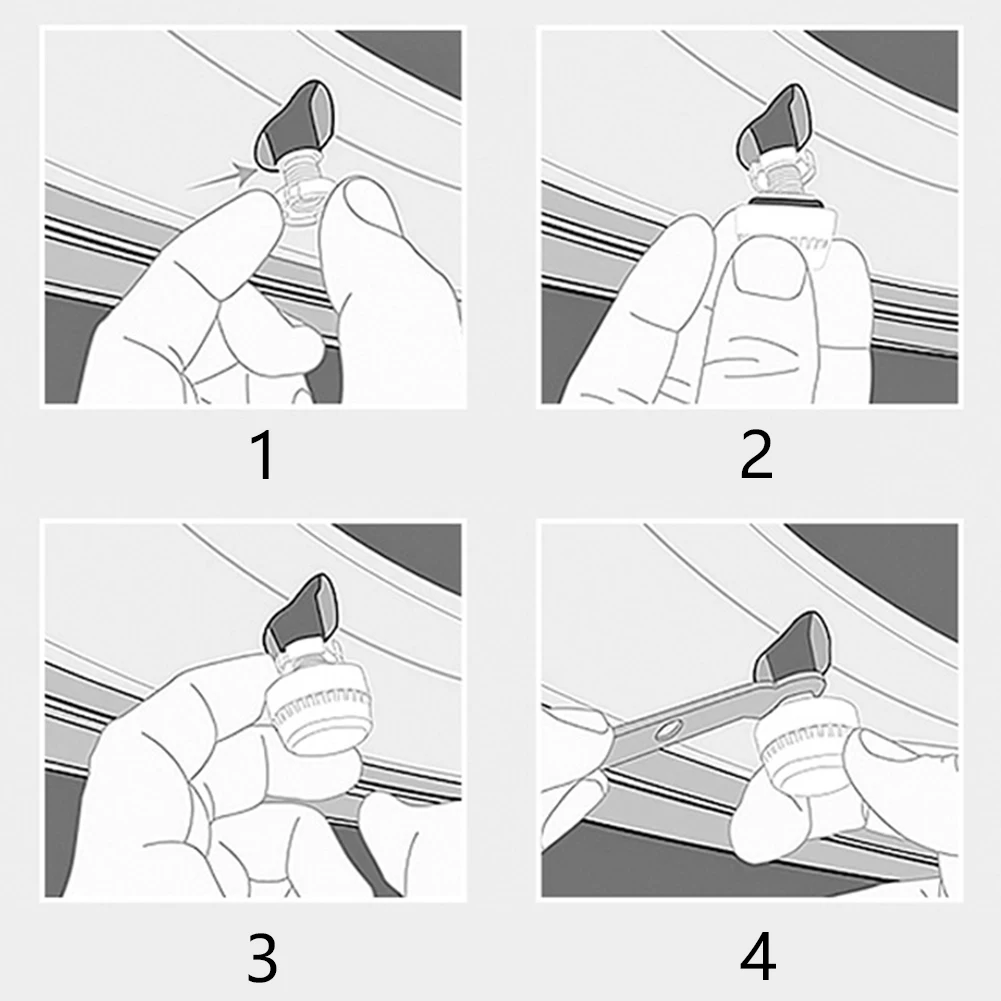 1

2

3

4