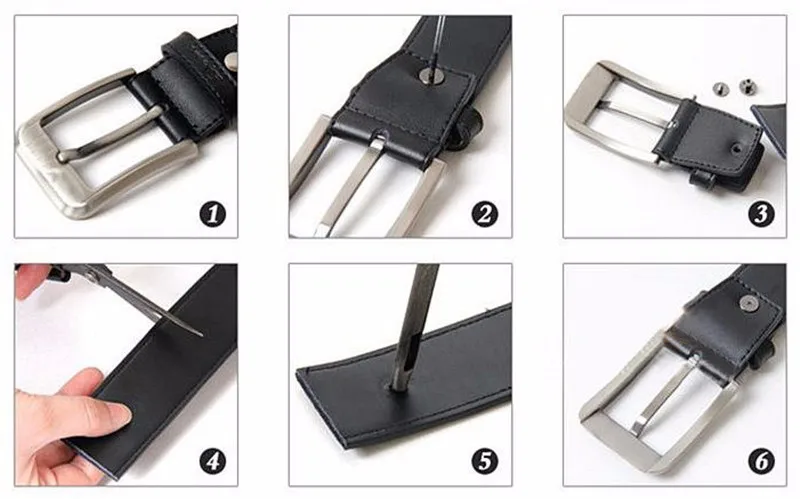 1
2
3
4
5
6