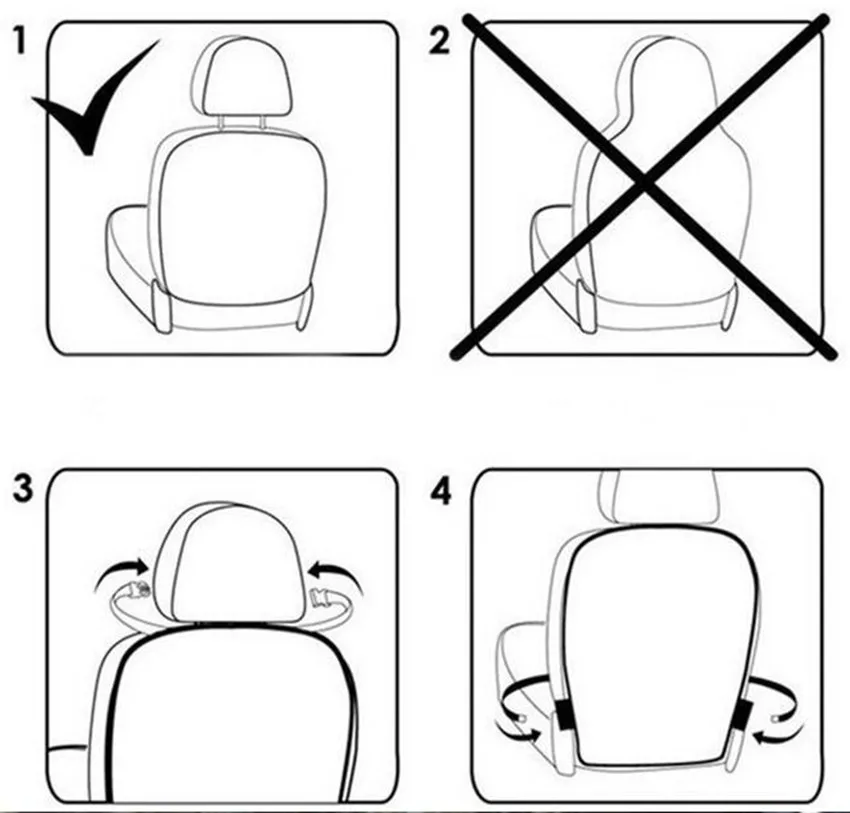 1

2

3

4