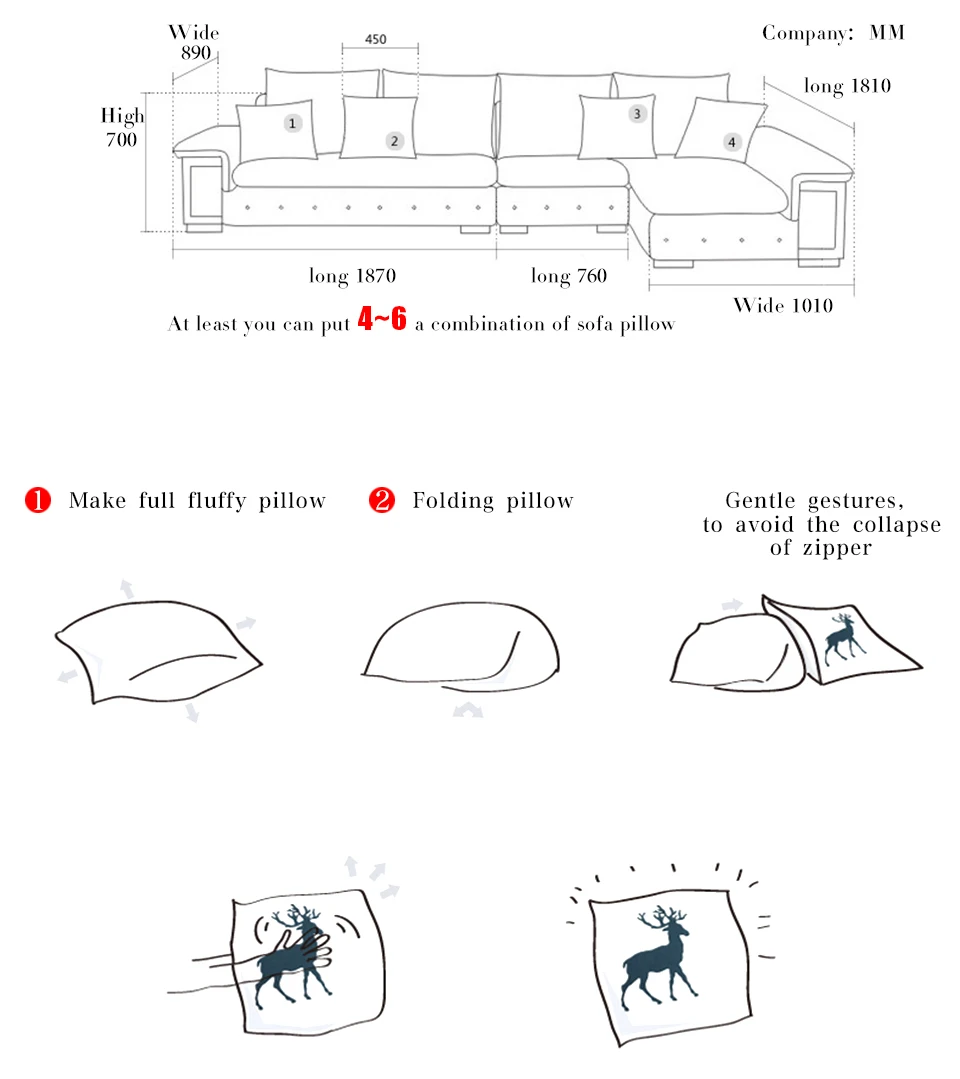 Wide 890

450

Company: MM

long 1810

High 700

1

2

3

4

long 1870

long 760

Wide 1010

At least you can put 4~6 a combination of sofa pillow

1 Make full fluffy pillow

2 Folding pillow

Gentle gestures, to avoid the collapse of zipper