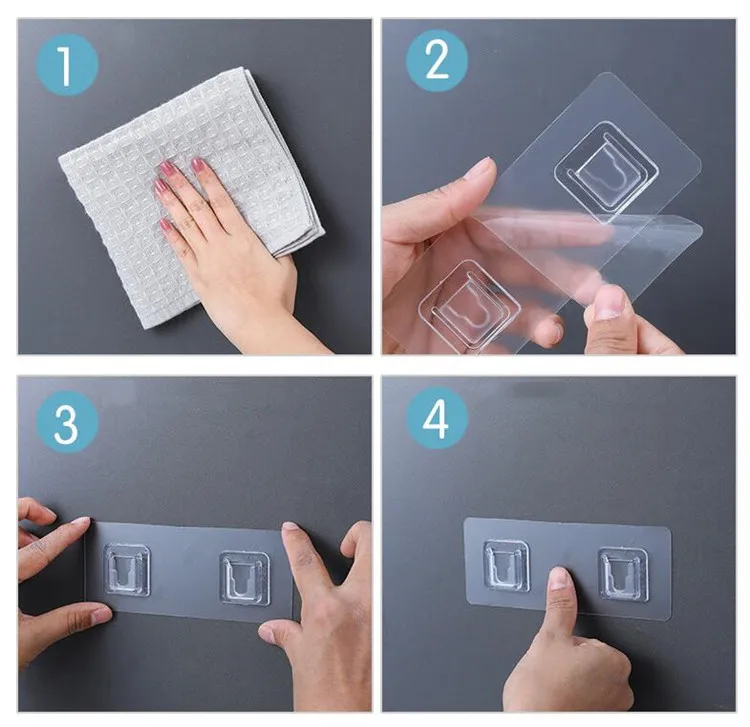 1

2

3

4