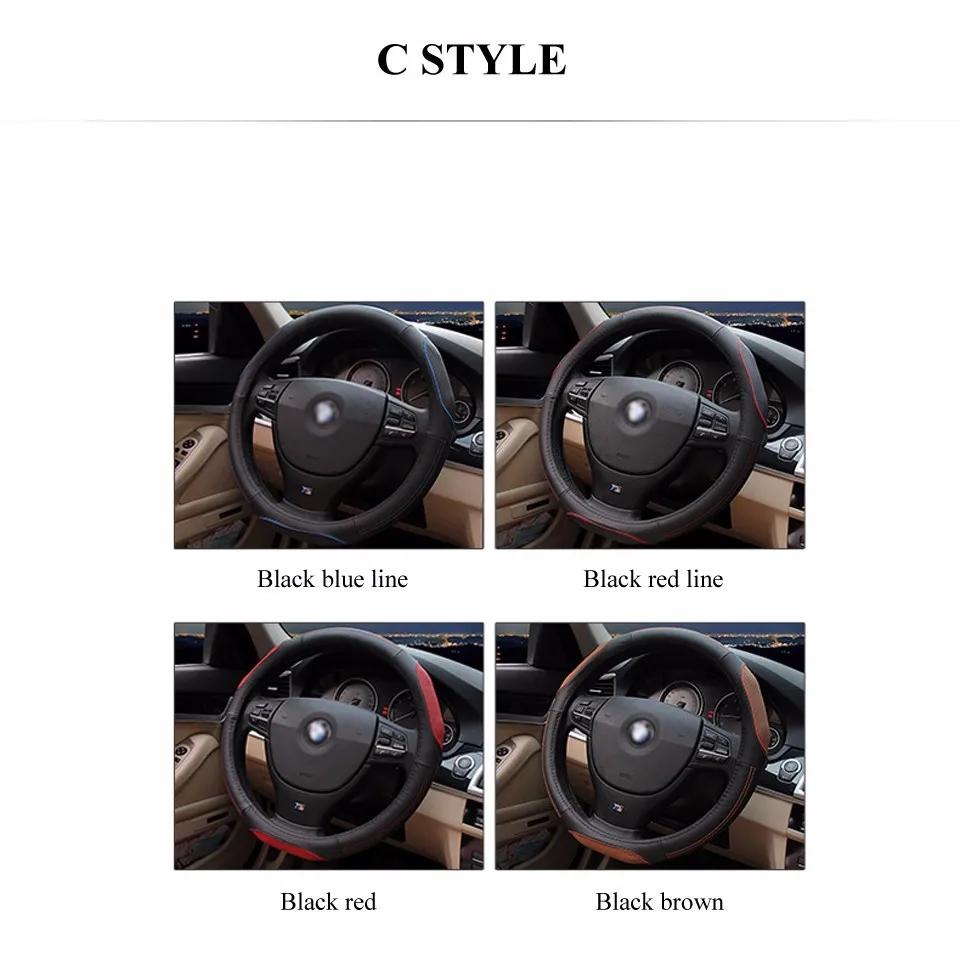 C STYLE

Black blue line

Black red line

Black red

Black brown