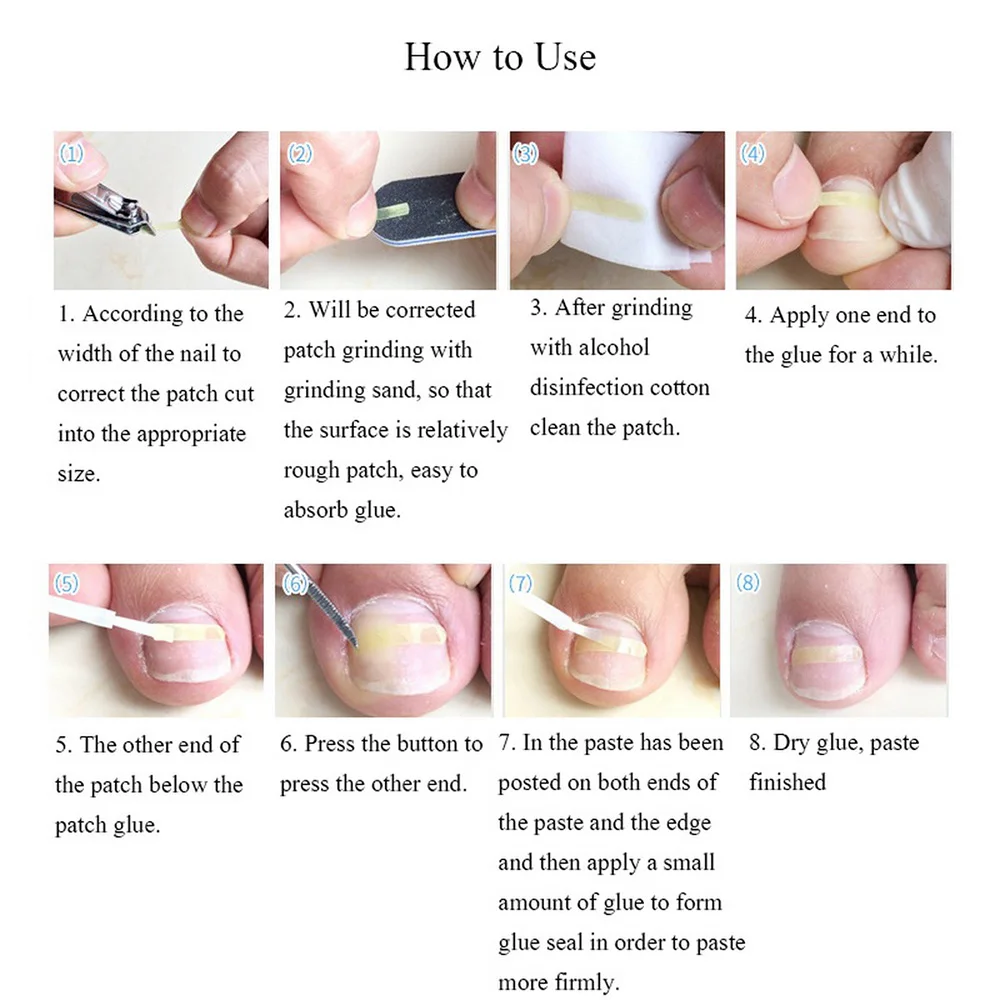 How to Use

(1)

1. According to the width of the nail to correct the patch cut into the appropriate size.

(2)

2. Will be corrected patch grinding with grinding sand, so that the surface is relatively rough patch, easy to absorb glue.

(3)

3. After grinding with alcohol disinfection cotton clean the patch.

(4)

4. Apply one end to the glue for a while.

(5)

5. The other end of the patch below the patch glue.

(6)

6. Press the button to press the other end.

(7)

7. In the paste has been posted on both ends of the paste and the edge and then apply a small amount of glue to form glue seal in order to paste more firmly.

(8)

8. Dry glue, paste finished