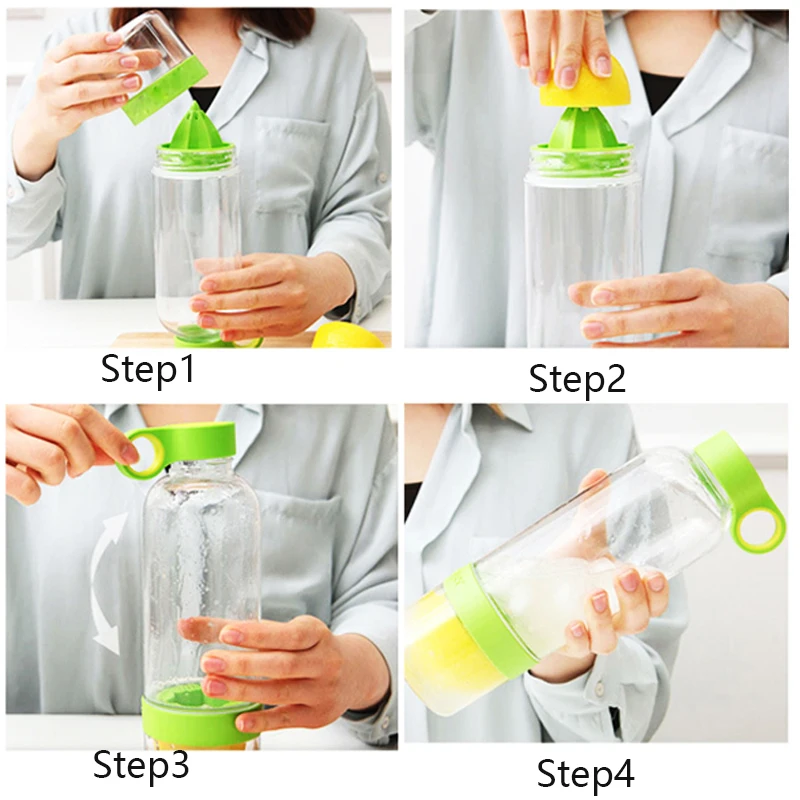 Step1

Step2

Step3

Step4