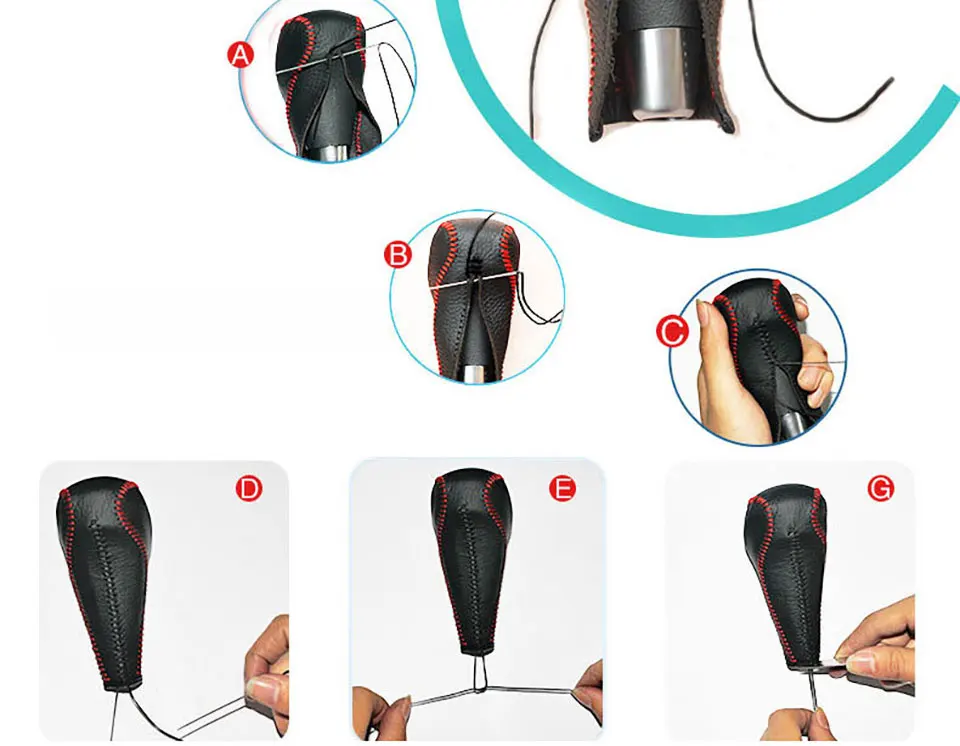 A
B
C
D
E
G