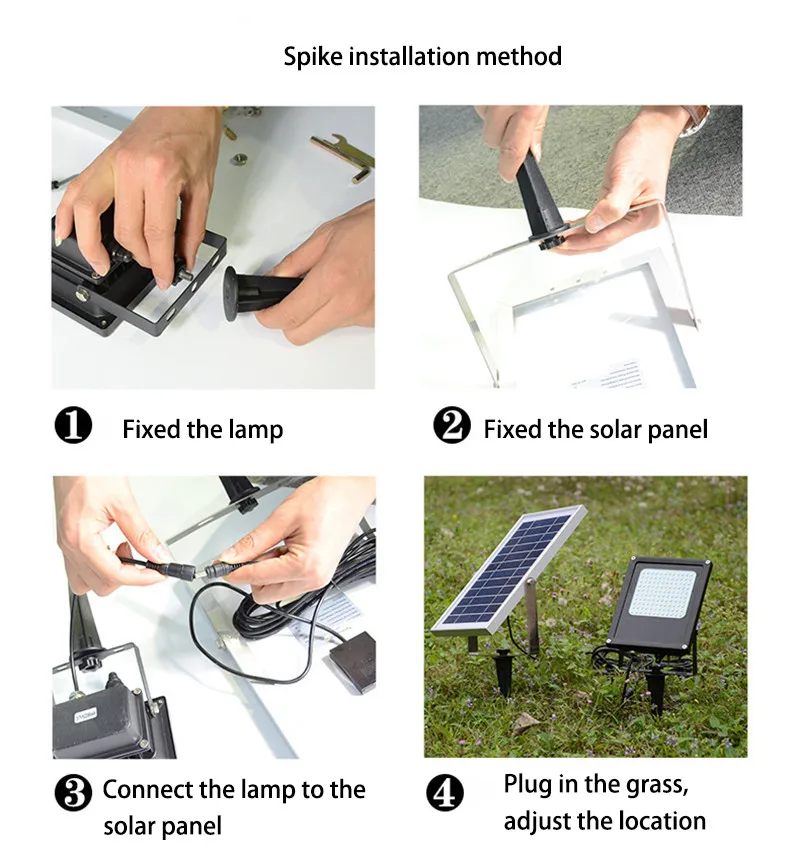 Spike installation method

❶ Fixed the lamp

❷ Fixed the solar panel

❸ Connect the lamp to the solar panel

❹ Plug in the grass, adjust the location