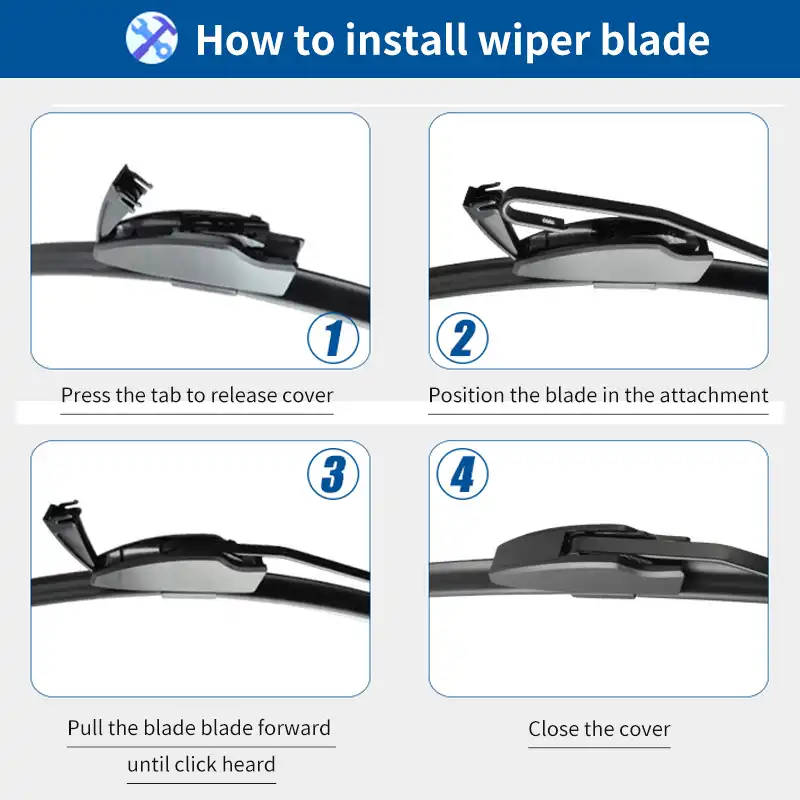 How to install wiper blade

1

Press the tab to release cover

2

Position the blade in the attachment

3

Pull the blade blade forward until click heard

4

Close the cover