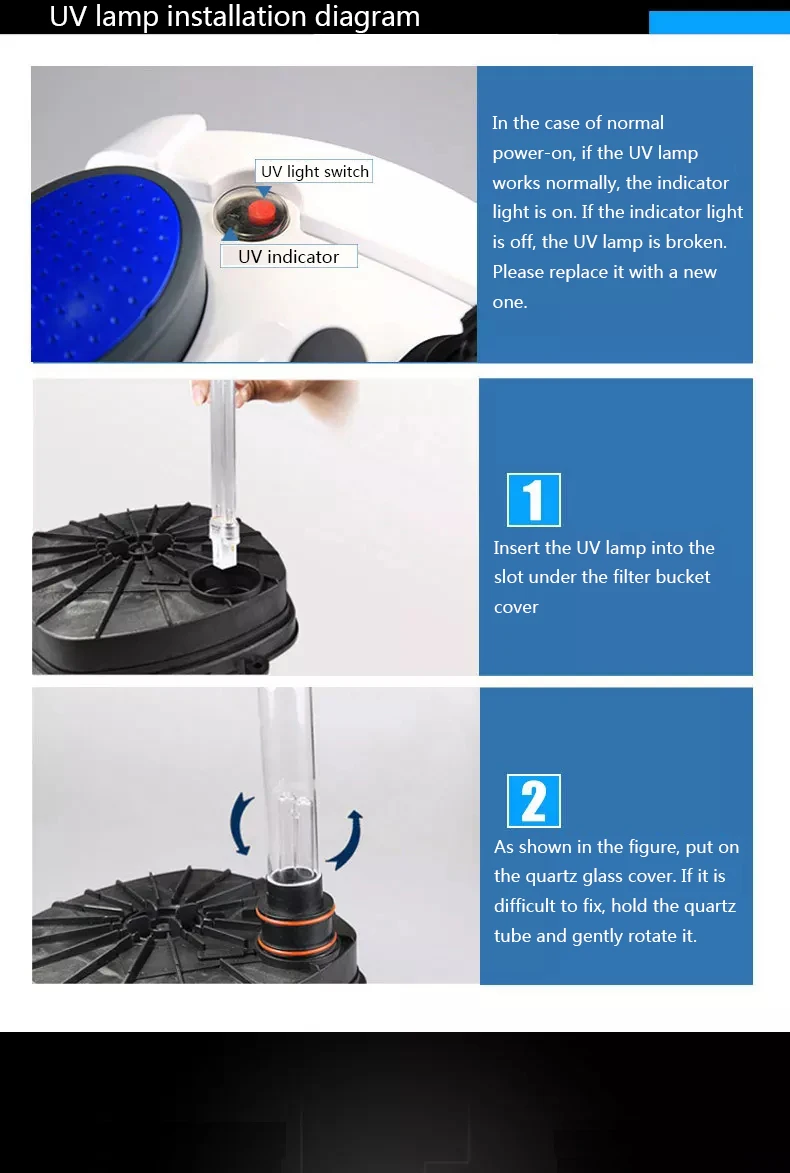 UV lamp installation diagram

UV light switch

UV indicator

In the case of normal power-on, if the UV lamp works normally, the indicator light is on. If the indicator light is off, the UV lamp is broken. Please replace it with a new one.

1

Insert the UV lamp into the slot under the filter bucket cover

2

As shown in the figure, put on the quartz glass cover. If it is difficult to fix, hold the quartz tube and gently rotate it.