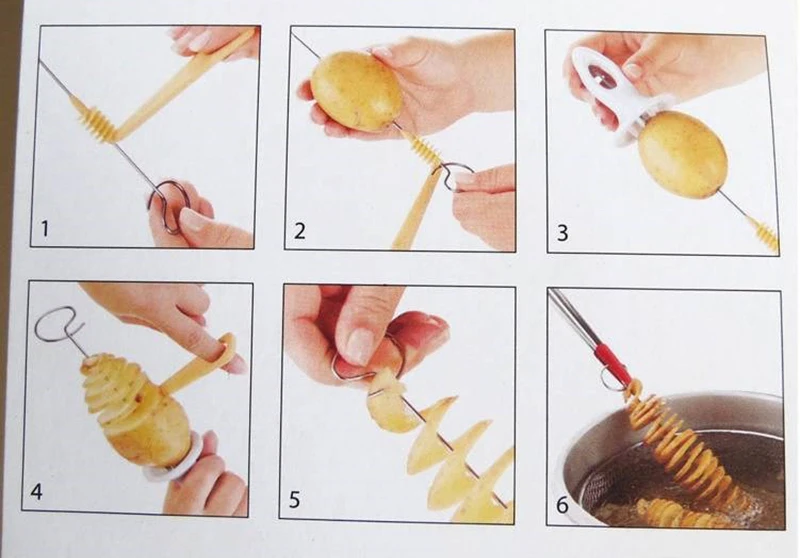 1

2

3

4

5

6