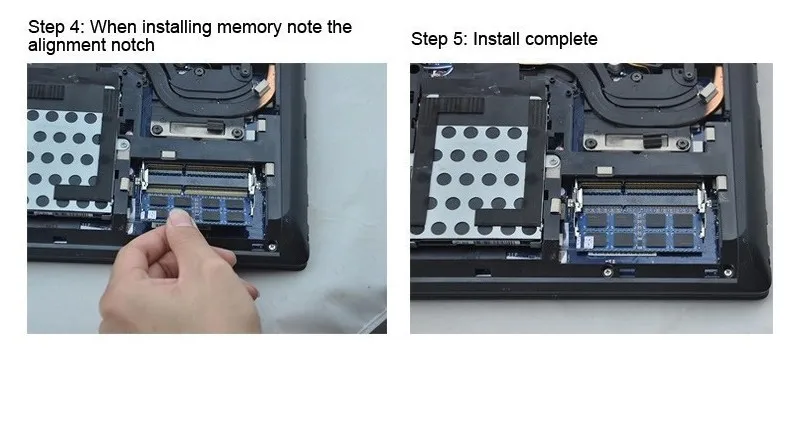 Step 4: When installing memory note the alignment notch

Step 5: Install complete