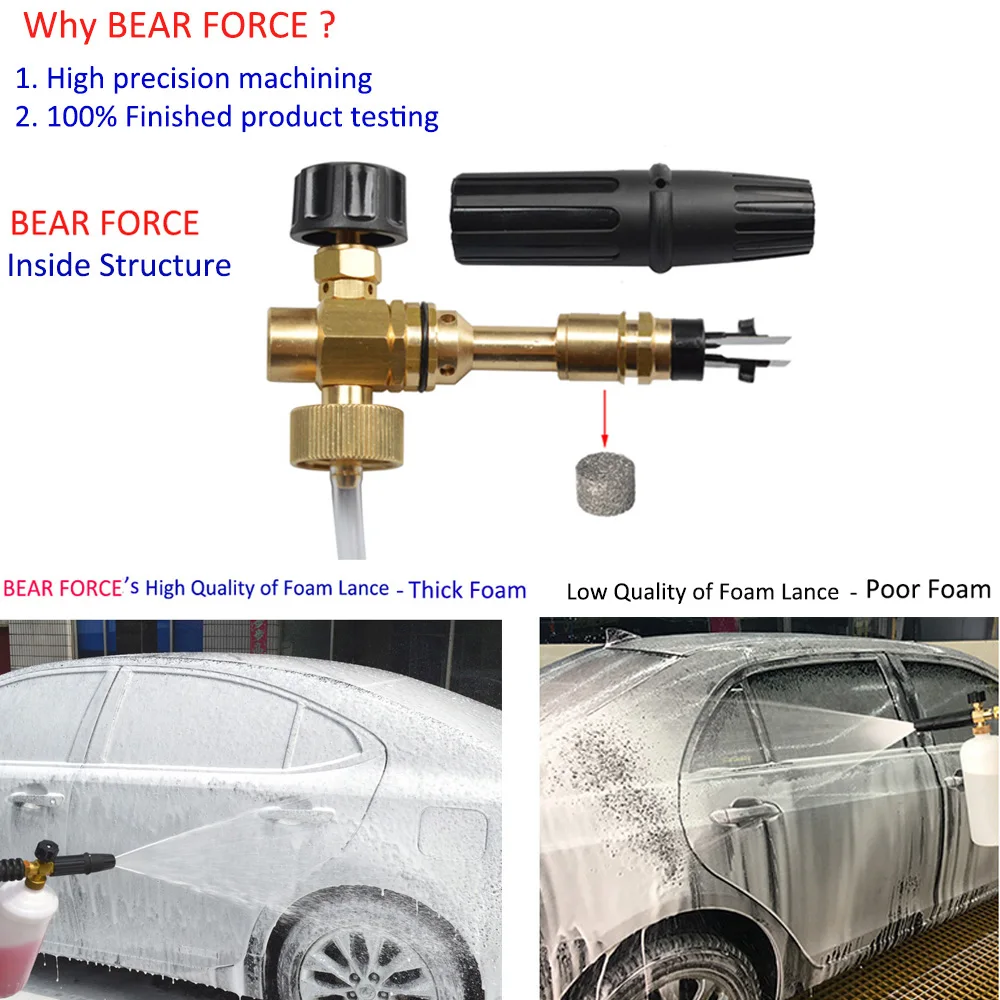 Why BEAR FORCE ?

1. High precision machining
2. 100% Finished product testing

BEAR FORCE
Inside Structure

BEAR FORCE's High Quality of Foam Lance - Thick Foam

Low Quality of Foam Lance - Poor Foam