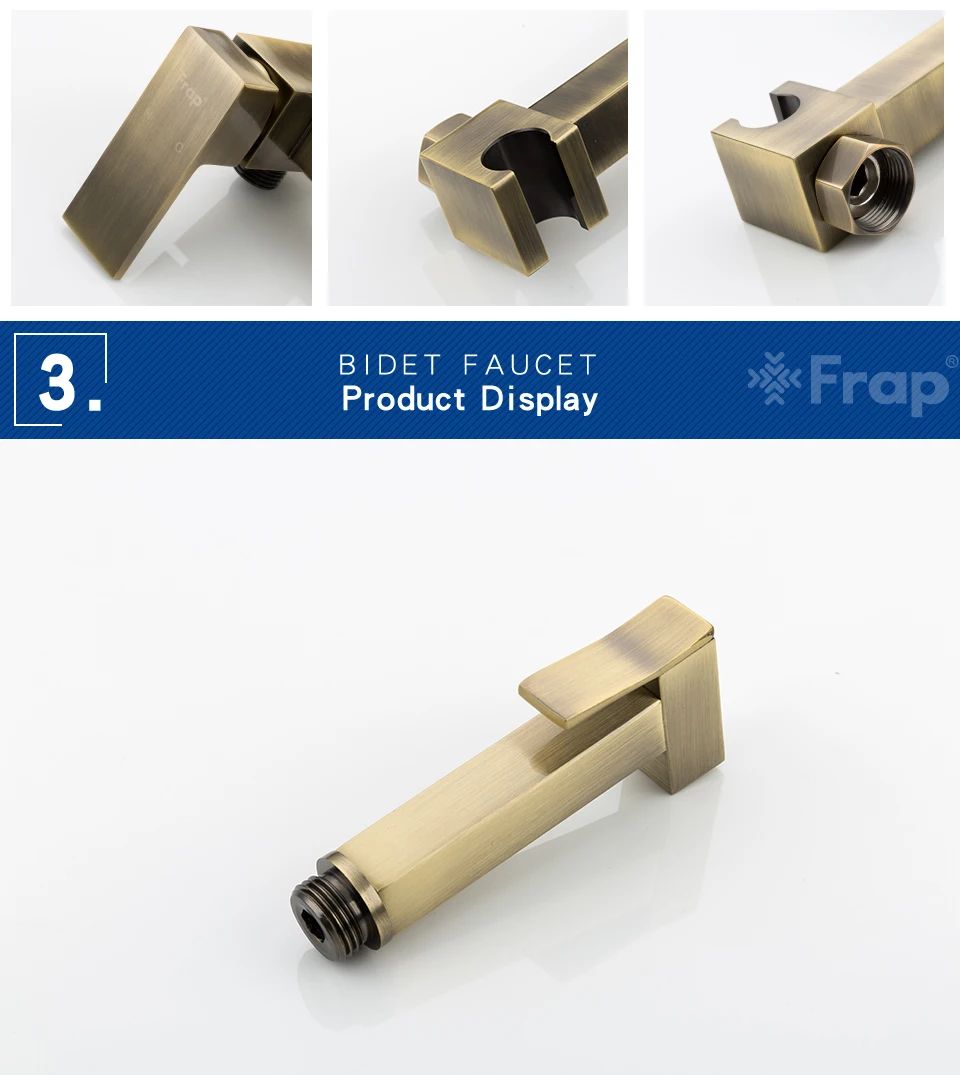 Frap

3.

BIDET FAUCET
Product Display

Frap®