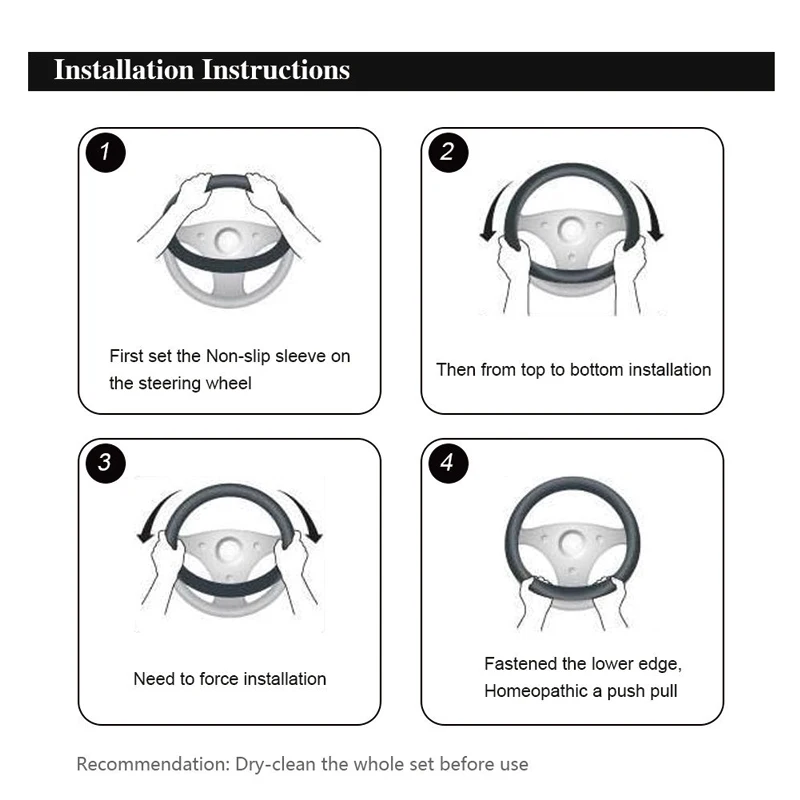 Installation Instructions

1

First set the Non-slip sleeve on the steering wheel

2

Then from top to bottom installation

3

Need to force installation

4

Fastened the lower edge, Homeopathic a push pull

Recommendation: Dry-clean the whole set before use