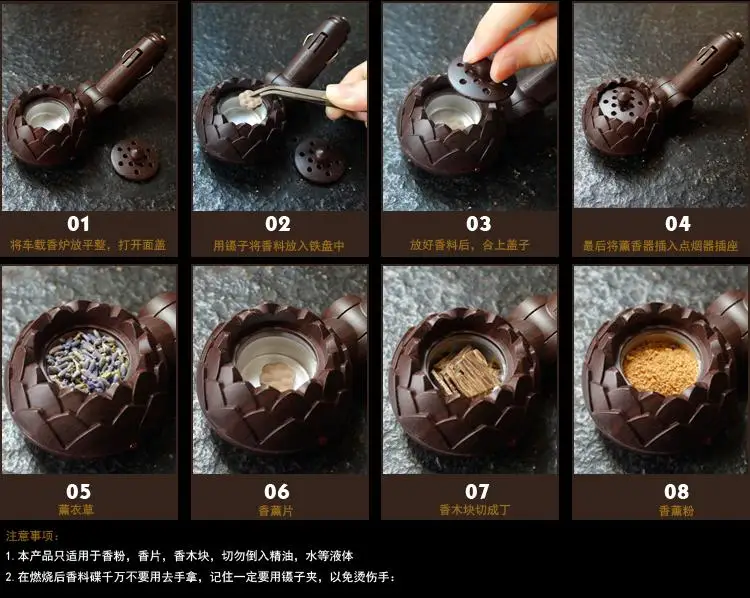 01
将车载香炉放平整，打开面盖

02
用镊子将香料放入铁盘中

03
放好香料后，合上盖子

04
最后将薰香器插入点烟器插座

05
薰衣草

06
香薰片

07
香木块切成丁

08
香薰粉

注意事项：

1. 本产品只适用于香粉，香片，香木块，切勿倒入精油，水等液体

2. 在燃烧后香料碟千万不要用去手拿，记住一定要用镊子夹，以免烫伤手：