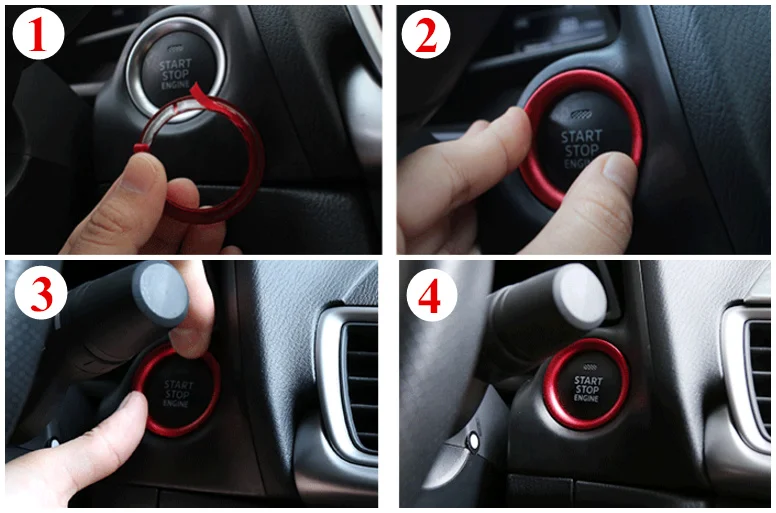 1
START
STOP
ENGINE

2
START
STOP
ENGINE

3
START
STOP
ENGINE

4
START
STOP
ENGINE