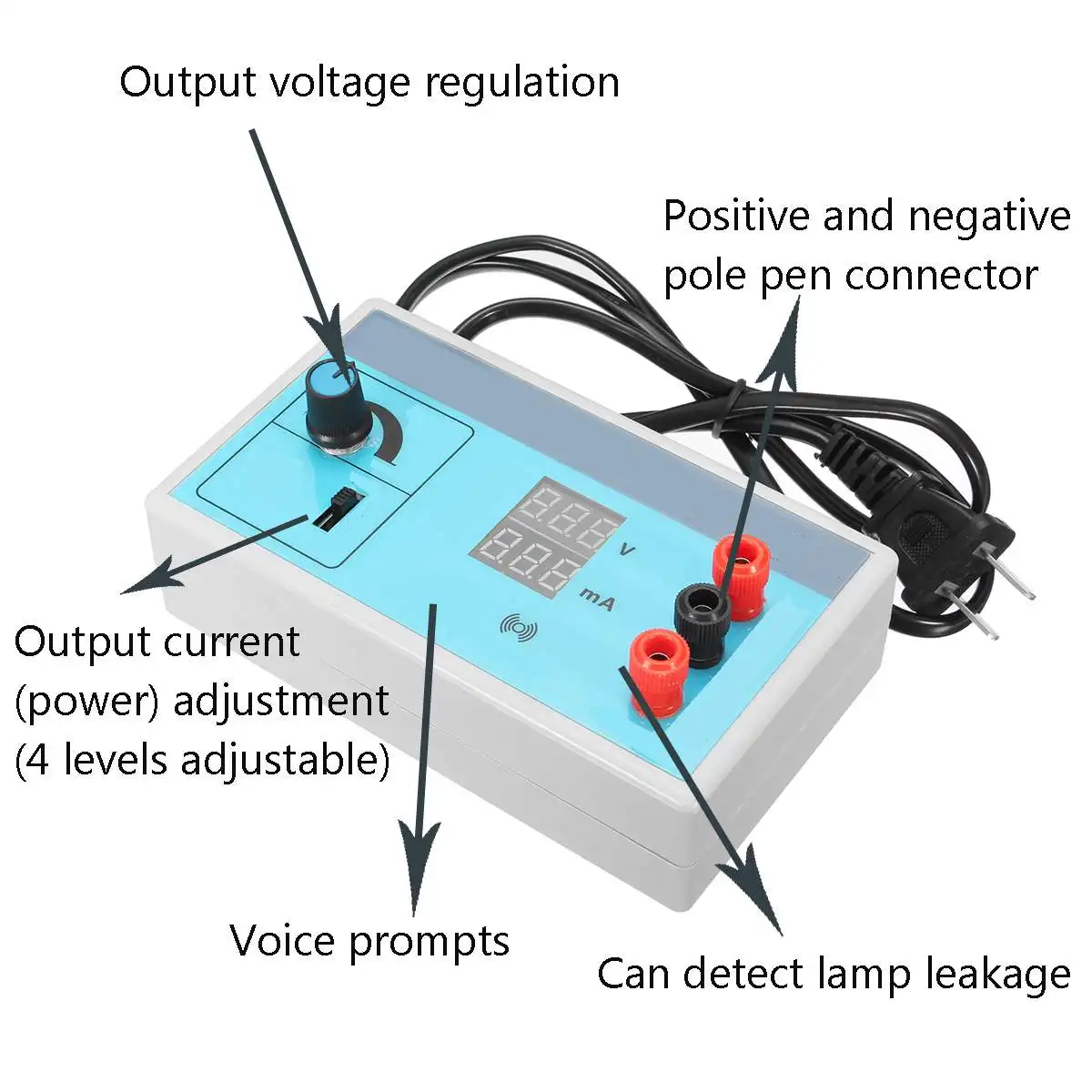 Output voltage regulation

Positive and negative pole pen connector

V

mA

Output current (power) adjustment (4 levels adjustable)

Voice prompts

Can detect lamp leakage