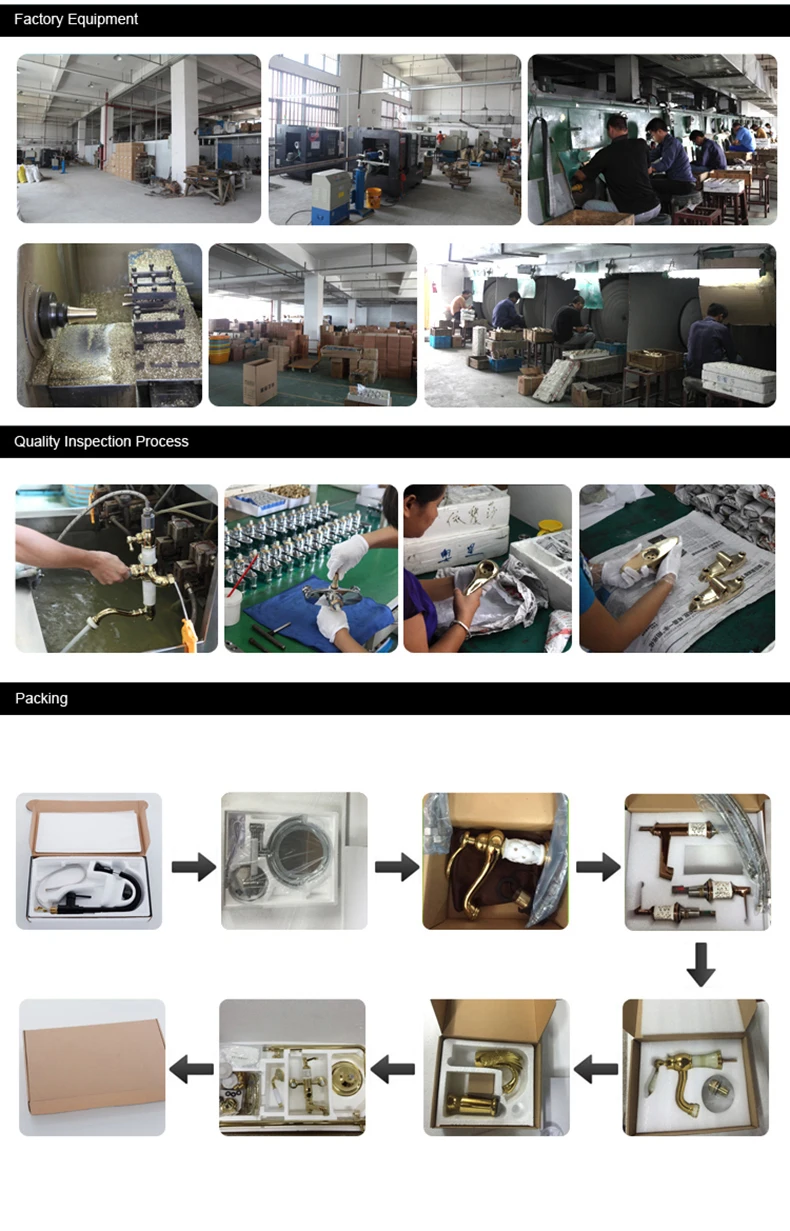 Factory Equipment

Quality Inspection Process

Packing