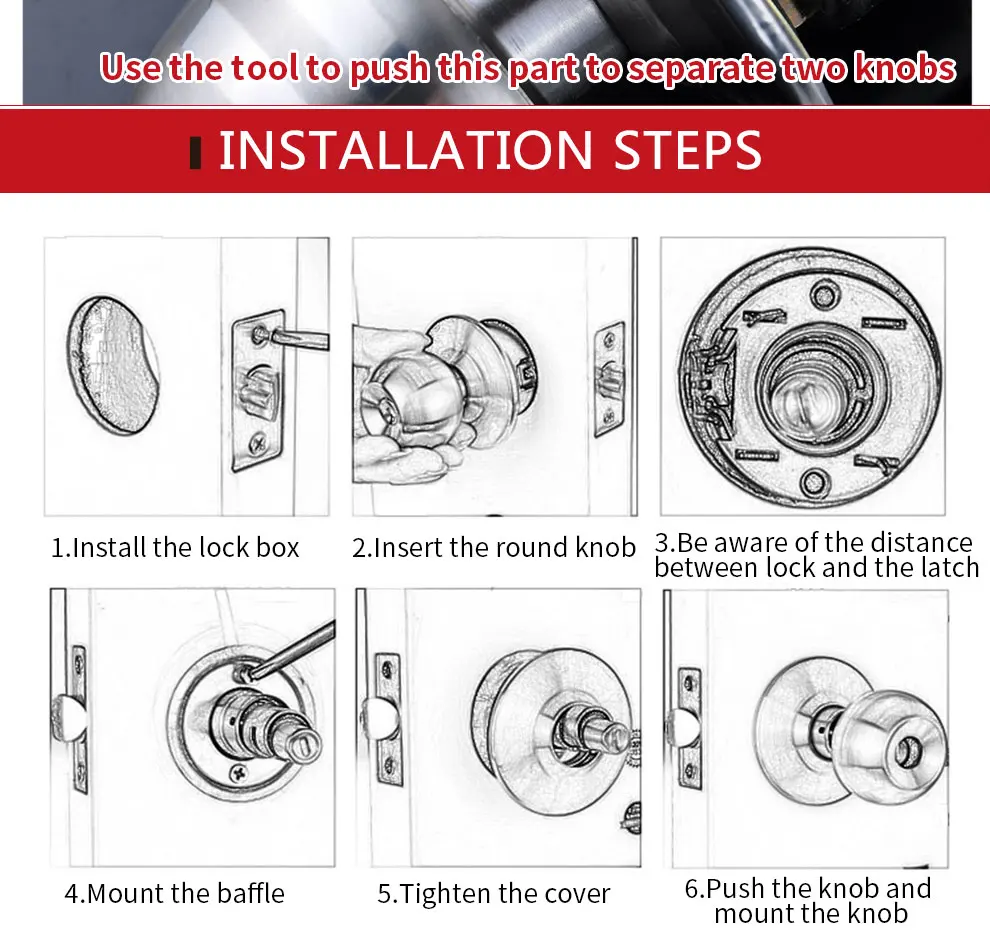 Use the tool to push this part to separate two knobs

INSTALLATION STEPS

1.Install the lock box

2.Insert the round knob

3.Be aware of the distance between lock and the latch

4.Mount the baffle

5.Tighten the cover

6.Push the knob and mount the knob