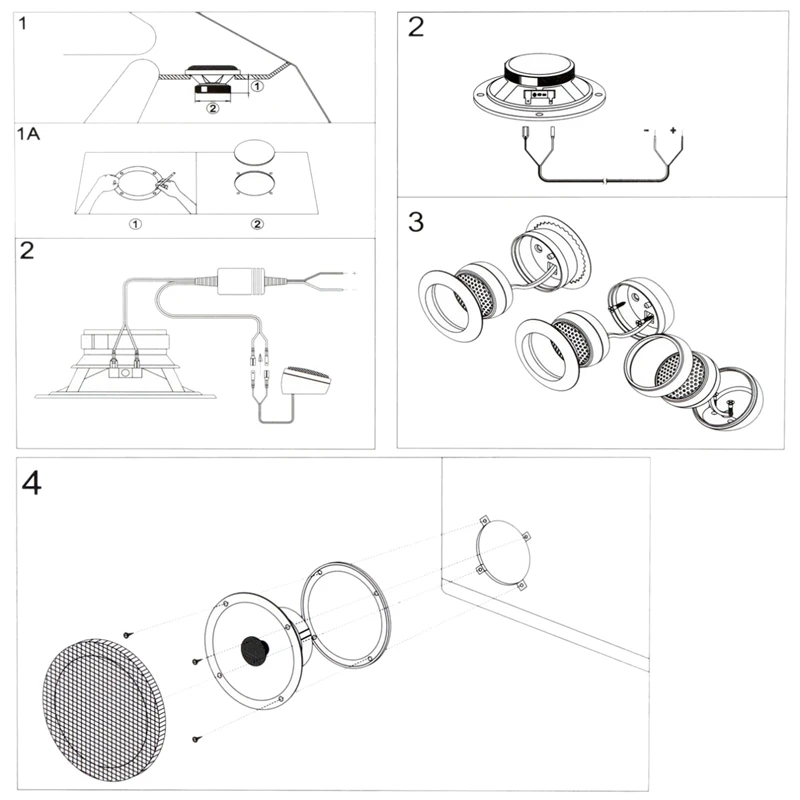 1

①

②

1A

①

②

2

2

- +

3

4