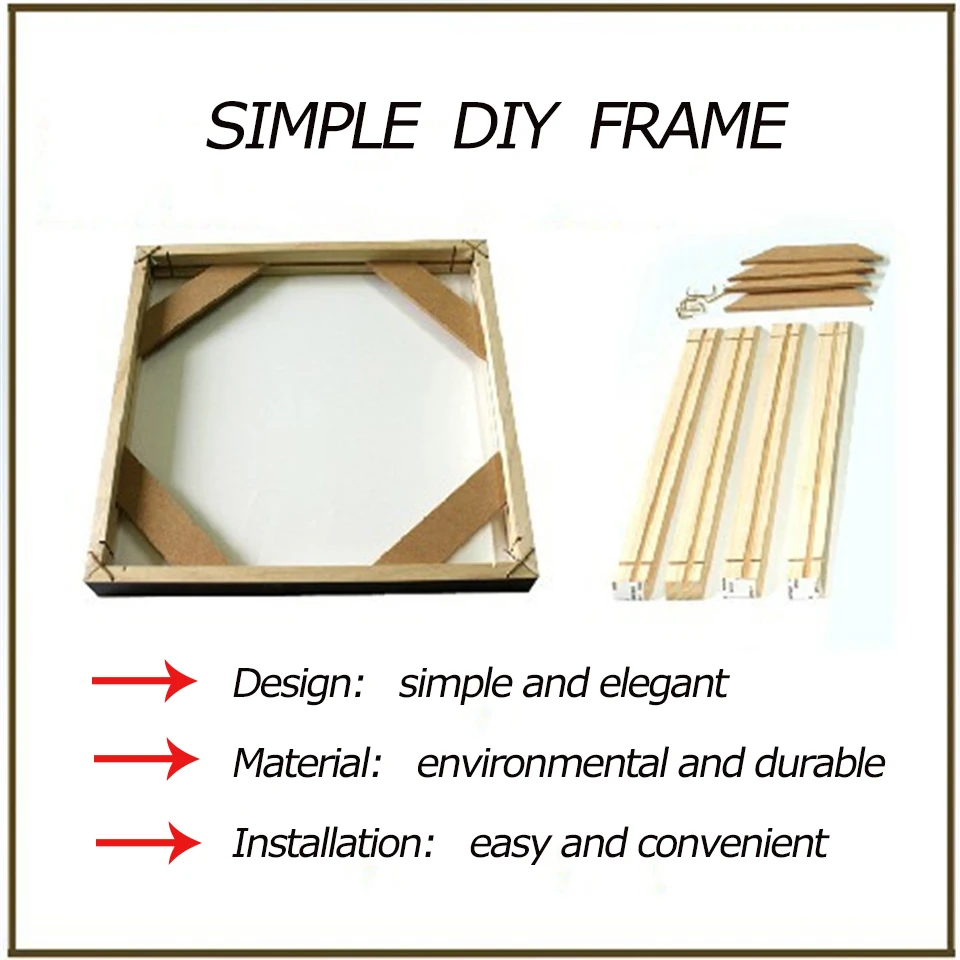 SIMPLE DIY FRAME

Design: simple and elegant

Material: environmental and durable

Installation: easy and convenient