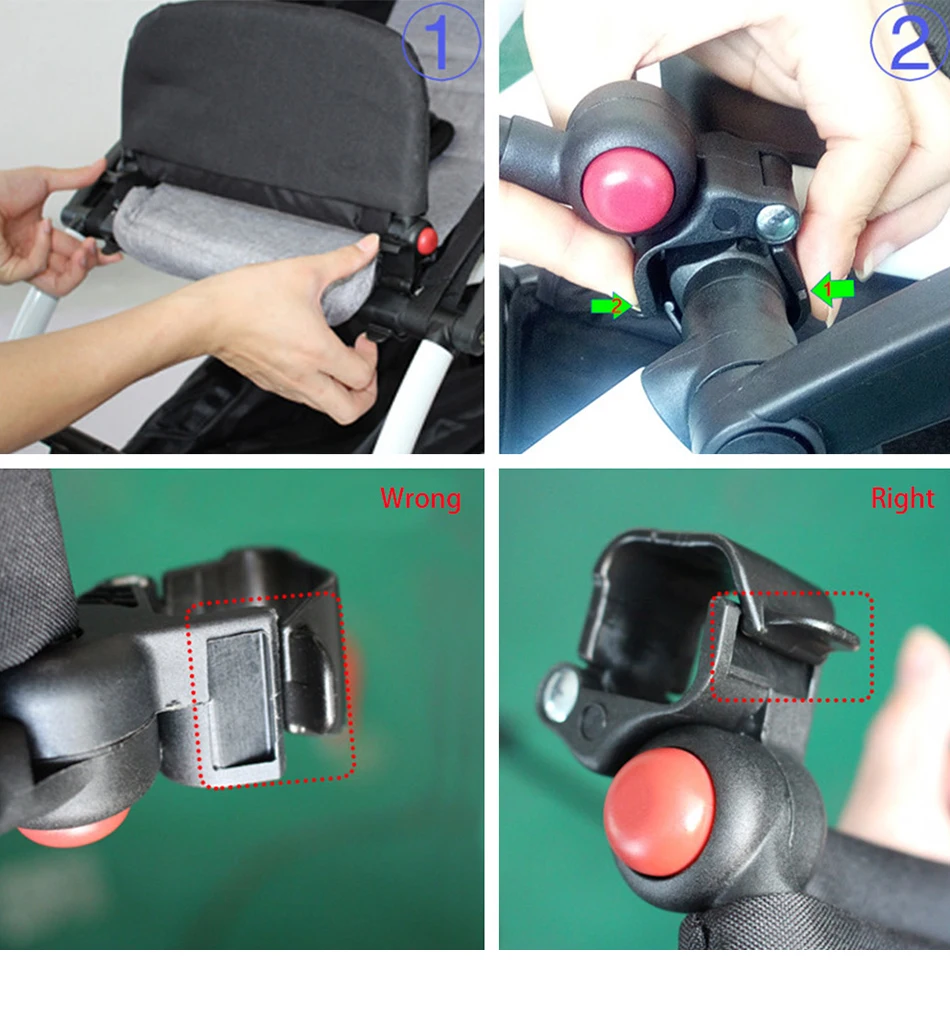 1

2

2

1

Wrong

Right