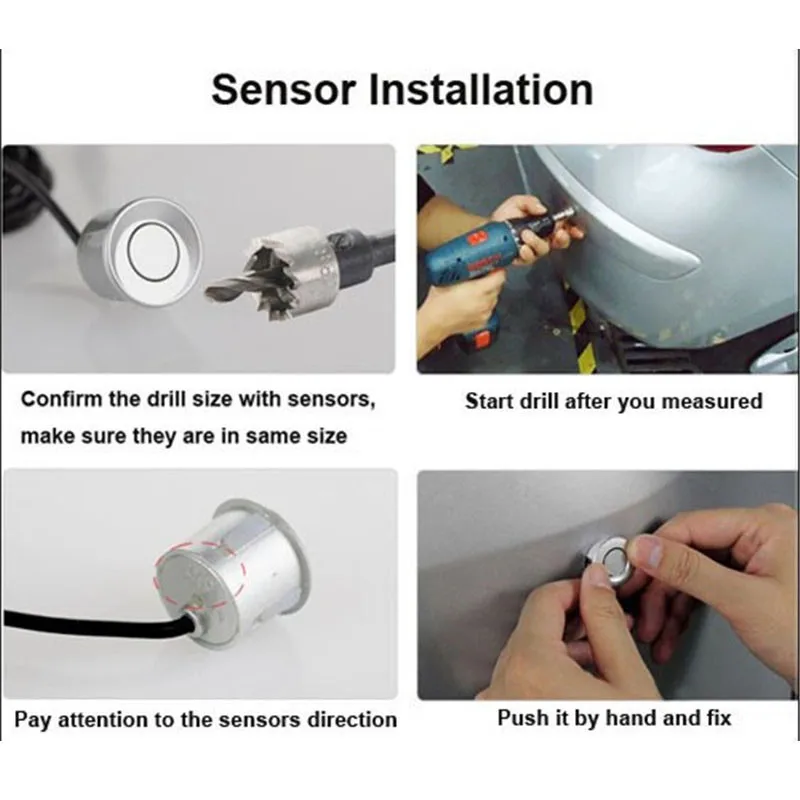 Sensor Installation

Confirm the drill size with sensors, make sure they are in same size

Start drill after you measured

Pay attention to the sensors direction

Push it by hand and fix