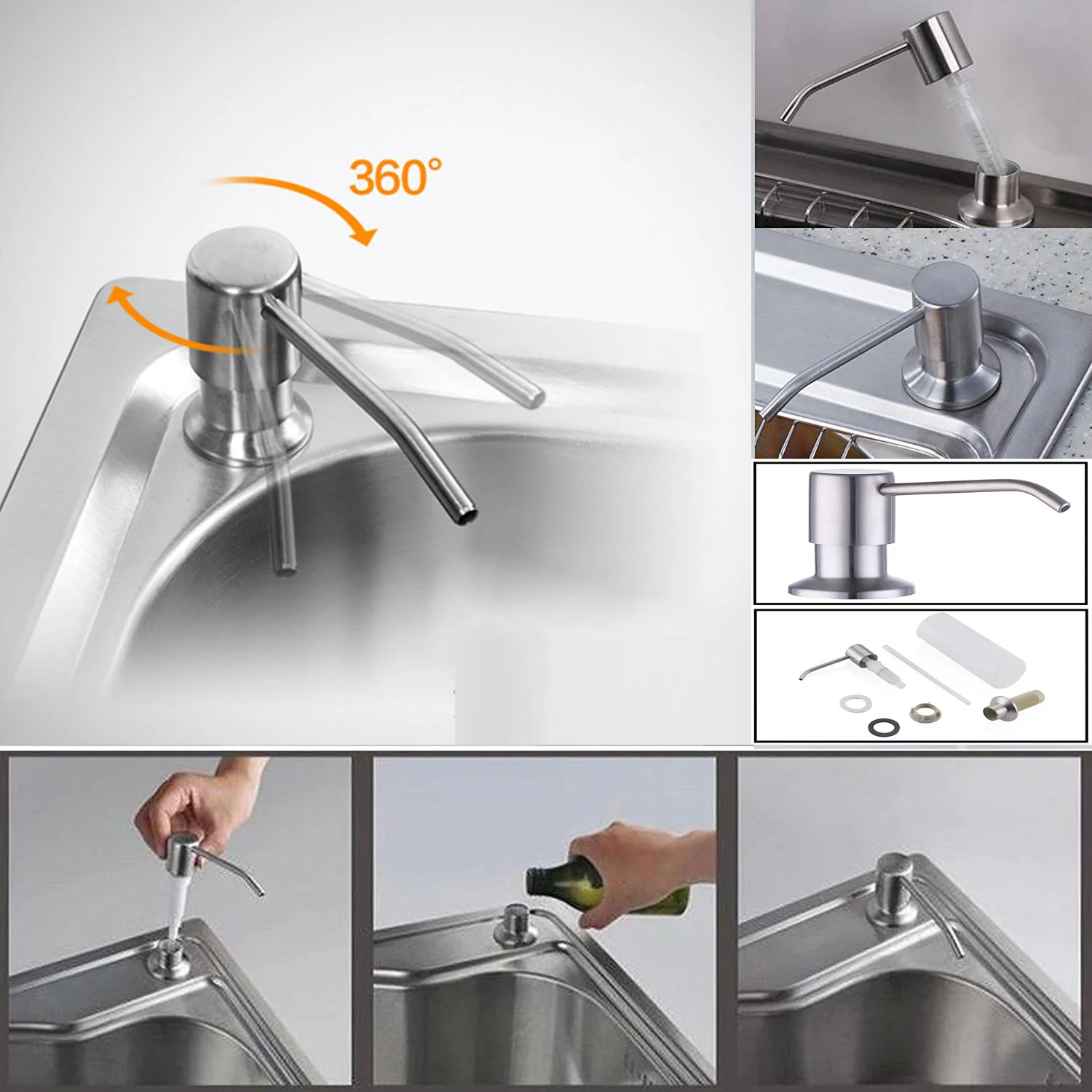 360°