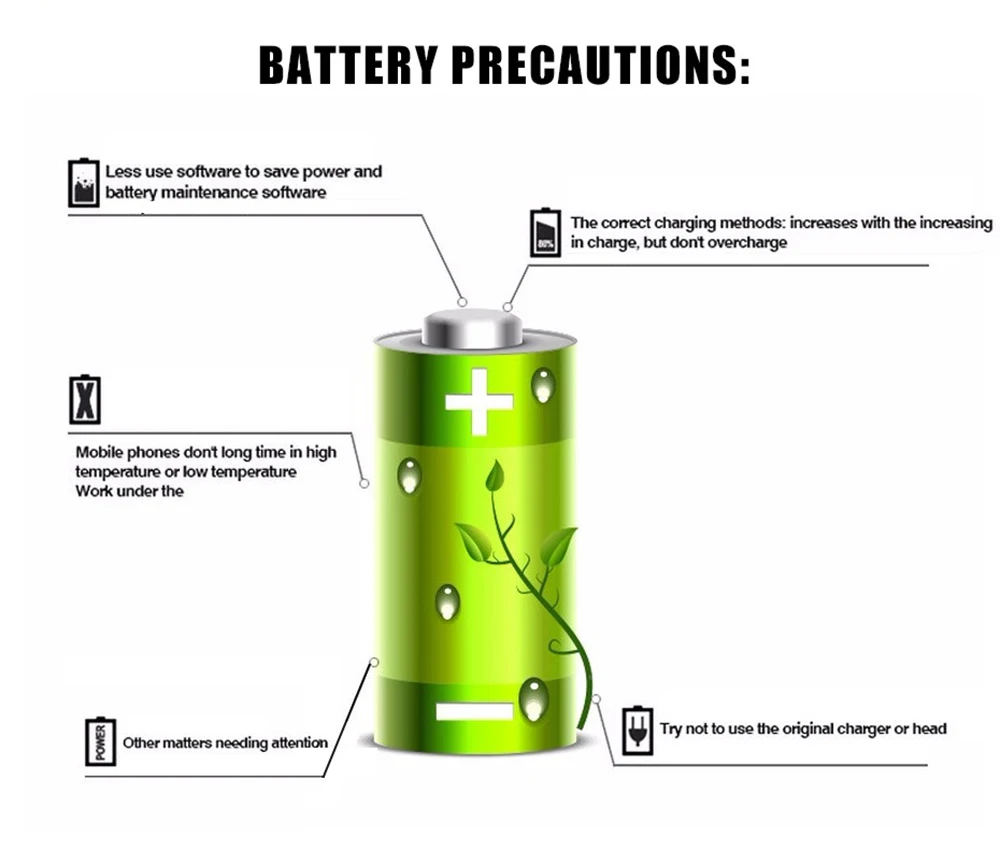 BATTERY PRECAUTIONS:

Less use software to save power and battery maintenance software

80%

The correct charging methods: increases with the increasing in charge, but don't overcharge

X

Mobile phones don't long time in high temperature or low temperature Work under the

POWER

Other matters needing attention

Try not to use the original charger or head