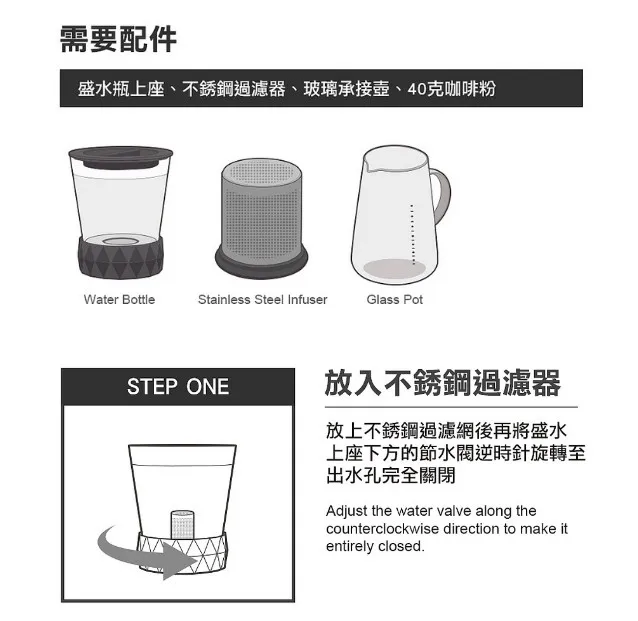 需要配件

盛水瓶上座、不銹鋼過濾器、玻璃承接壺、40克咖啡粉

Water Bottle

Stainless Steel Infuser

Glass Pot

STEP ONE

放入不銹鋼過濾器

放上不銹鋼過濾網後再將盛水上座下方的節水閥逆時針旋轉至出水孔完全關閉

Adjust the water valve along the counterclockwise direction to make it entirely closed.