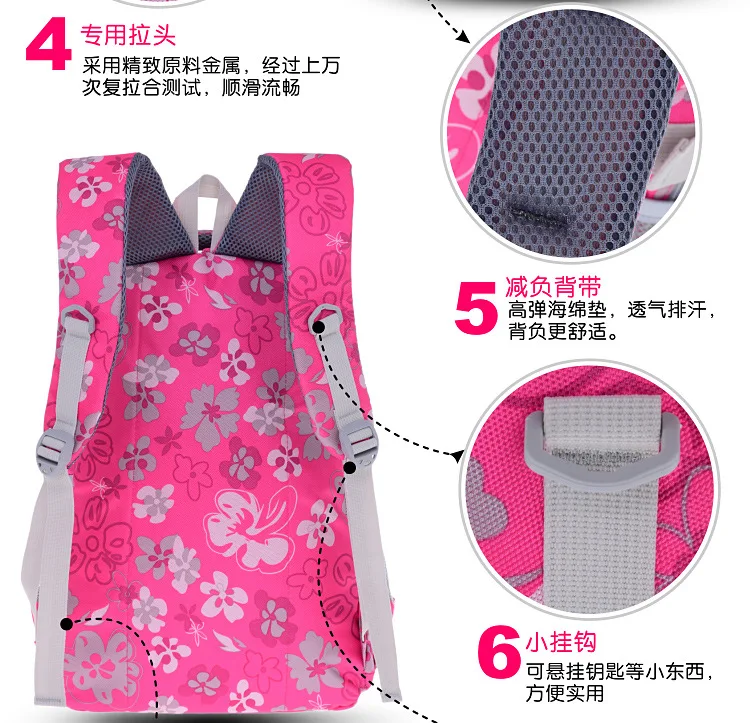 4 专用拉头
采用精致原料金属，经过上万次复拉合测试，顺滑流畅

5 减负背带
高弹海绵垫，透气排汗，背负更舒适。

6 小挂钩
可悬挂钥匙等小东西，方便实用