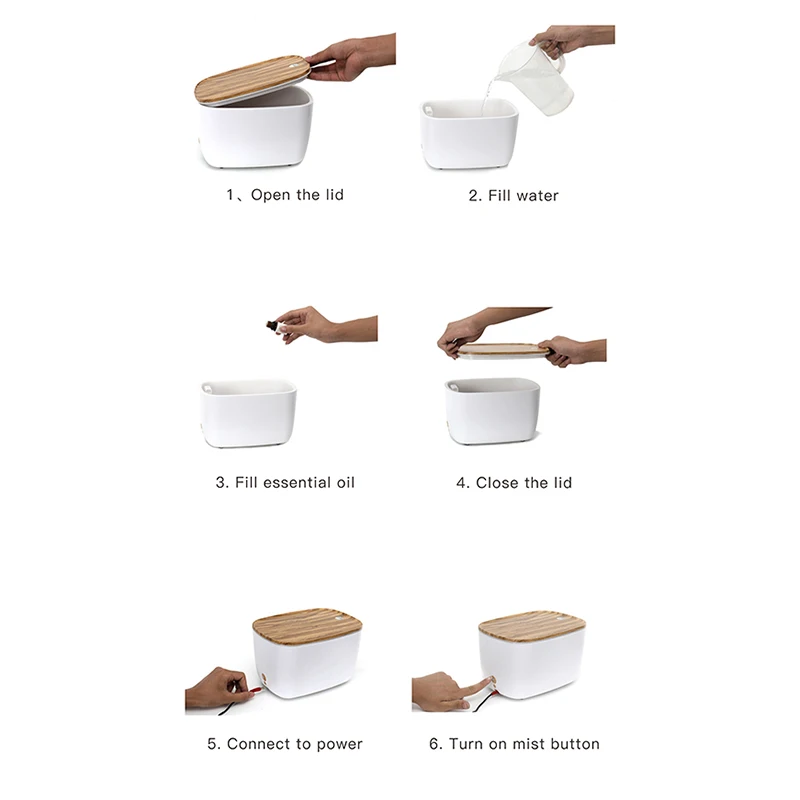 1、Open the lid

2. Fill water

3. Fill essential oil

4. Close the lid

5. Connect to power

6. Turn on mist button