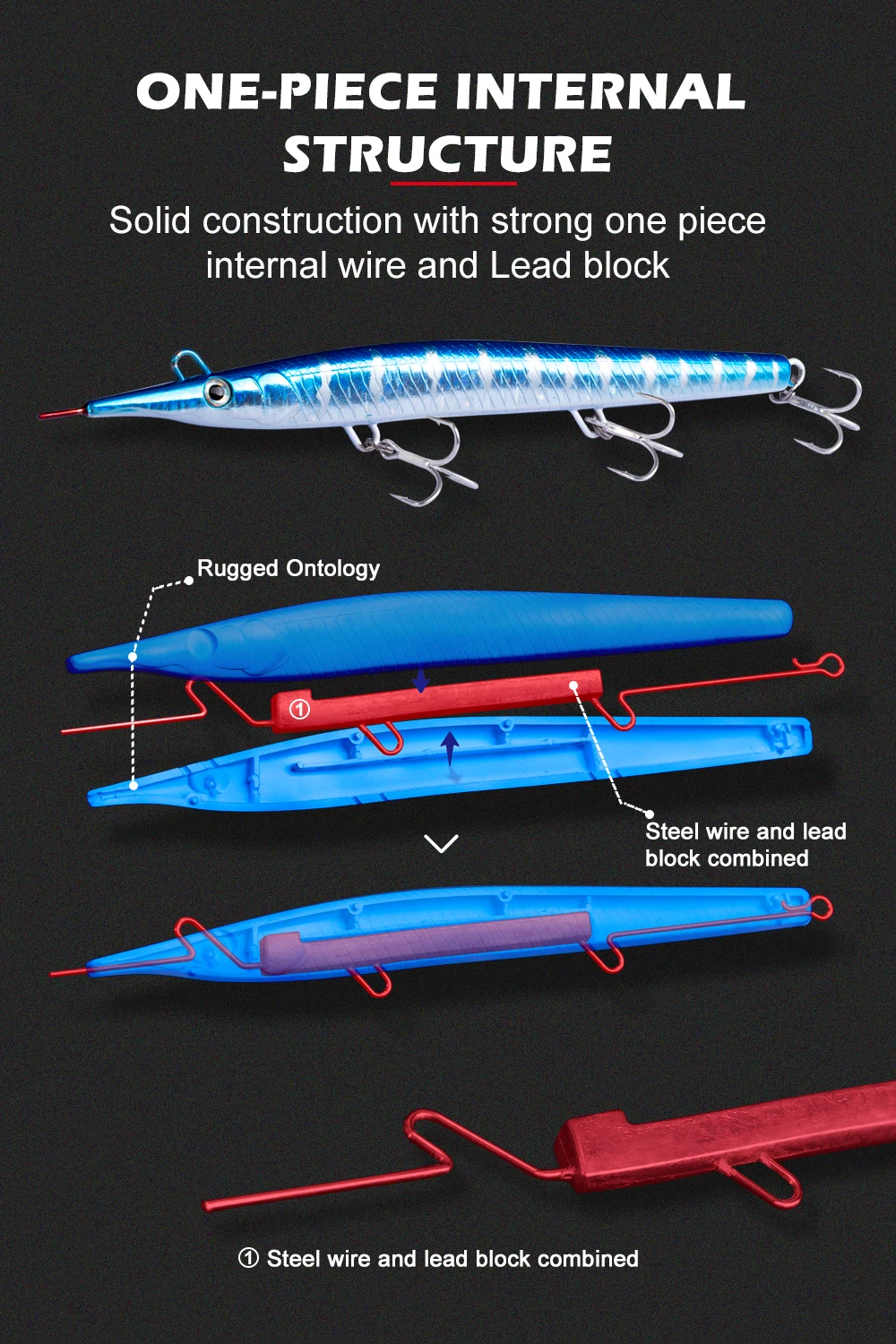 ONE-PIECE INTERNAL STRUCTURE

Solid construction with strong one piece internal wire and Lead block

Rugged Ontology

①

Steel wire and lead block combined

① Steel wire and lead block combined