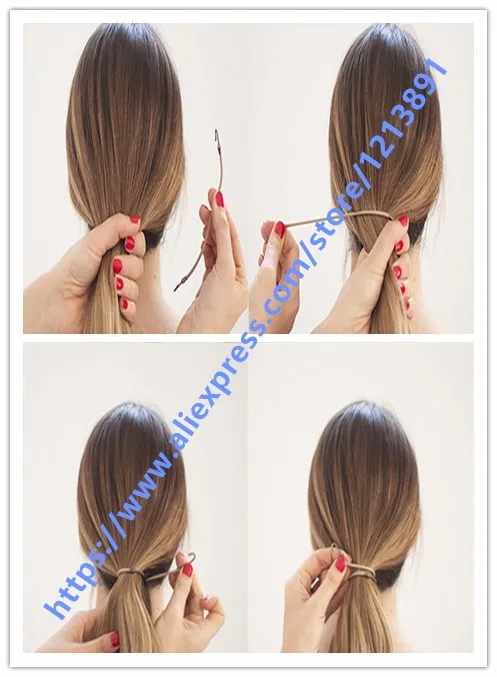 https://www.aliexpress.com/store/1213891