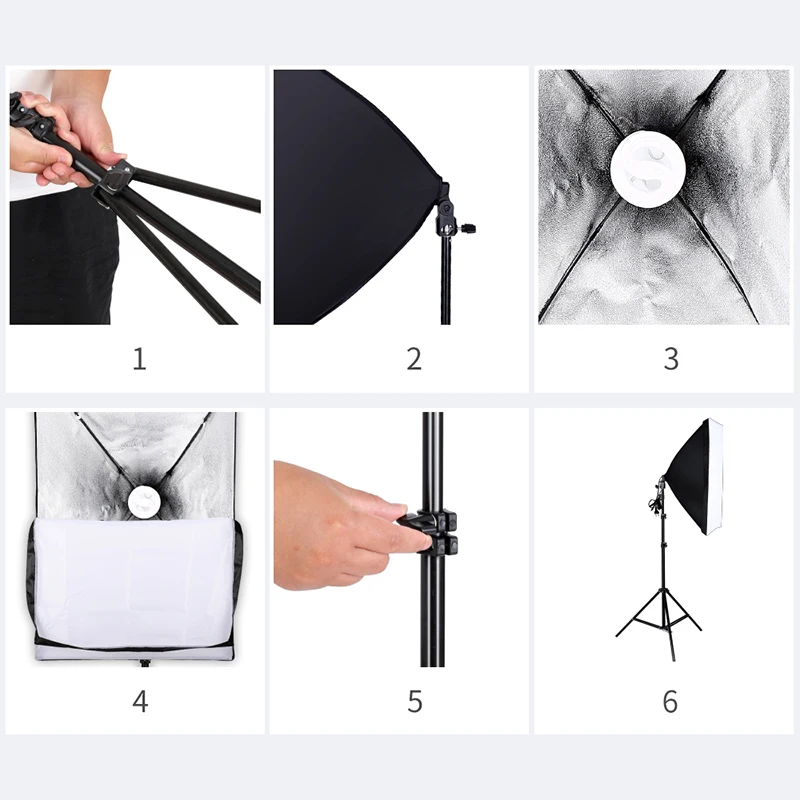 1

2

3

4

5

6