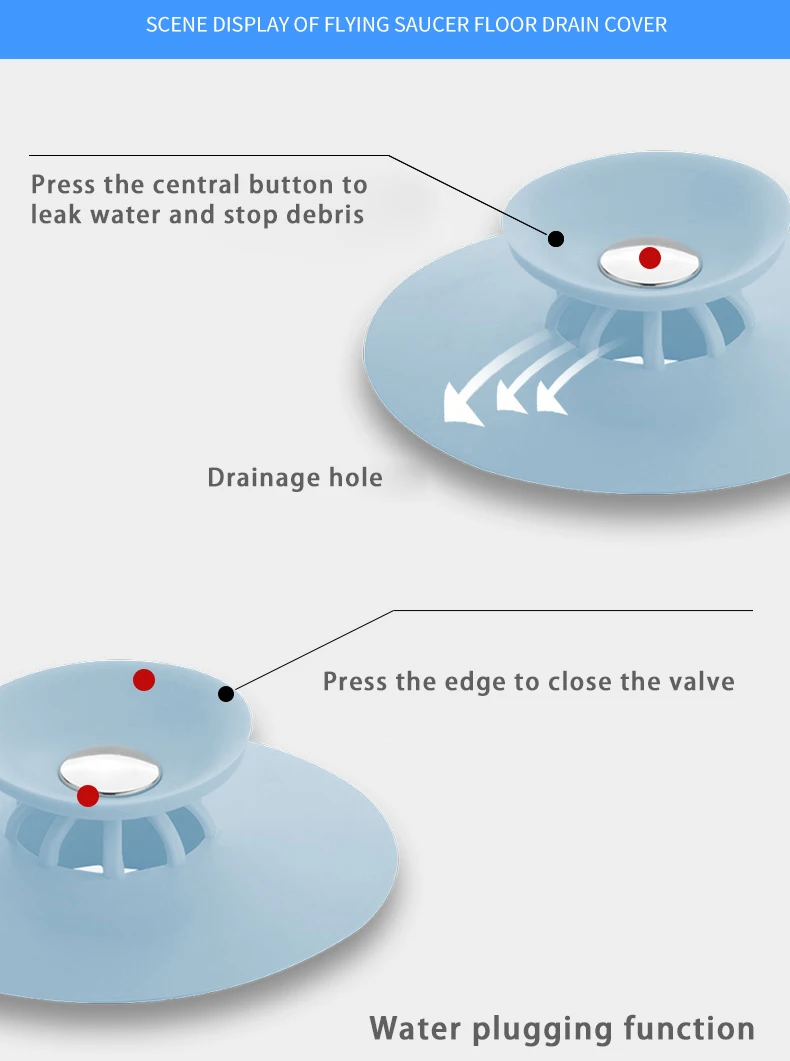 SCENE DISPLAY OF FLYING SAUCER FLOOR DRAIN COVER

Press the central button to leak water and stop debris

Drainage hole

Press the edge to close the valve

Water plugging function