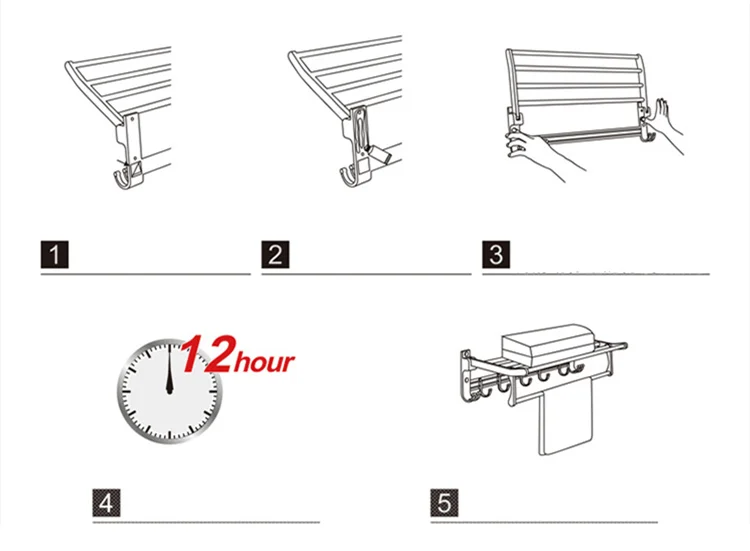 1

2

3

12hour

4

5