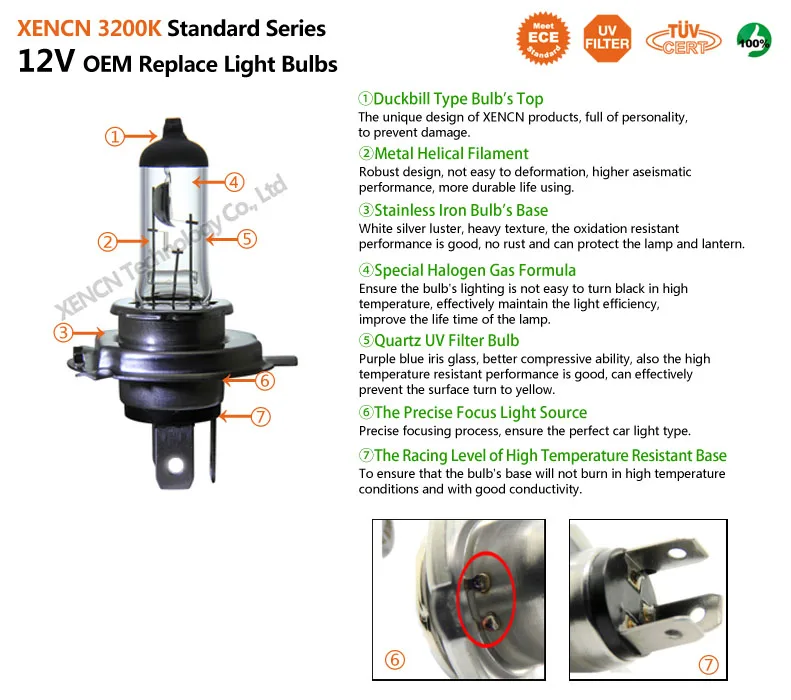 XENCN 3200K Standard Series
12V OEM Replace Light Bulbs

Meet ECE Standard
UV FILTER
TÜV CERT
100%

①
④
②
⑤
③
⑥
⑦

XENCN Technology Co., Ltd

①Duckbill Type Bulb's Top
The unique design of XENCN products, full of personality, to prevent damage.

②Metal Helical Filament
Robust design, not easy to deformation, higher aseismatic performance, more durable life using.

③Stainless Iron Bulb's Base
White silver luster, heavy texture, the oxidation resistant performance is good, no rust and can protect the lamp and lantern.

④Special Halogen Gas Formula
Ensure the bulb's lighting is not easy to turn black in high temperature, effectively maintain the light efficiency, improve the life time of the lamp.

⑤Quartz UV Filter Bulb
Purple blue iris glass, better compressive ability, also the high temperature resistant performance is good, can effectively prevent the surface turn to yellow.

⑥The Precise Focus Light Source
Precise focusing process, ensure the perfect car light type.

⑦The Racing Level of High Temperature Resistant Base
To ensure that the bulb's base will not burn in high temperature conditions and with good conductivity.

⑥

⑦