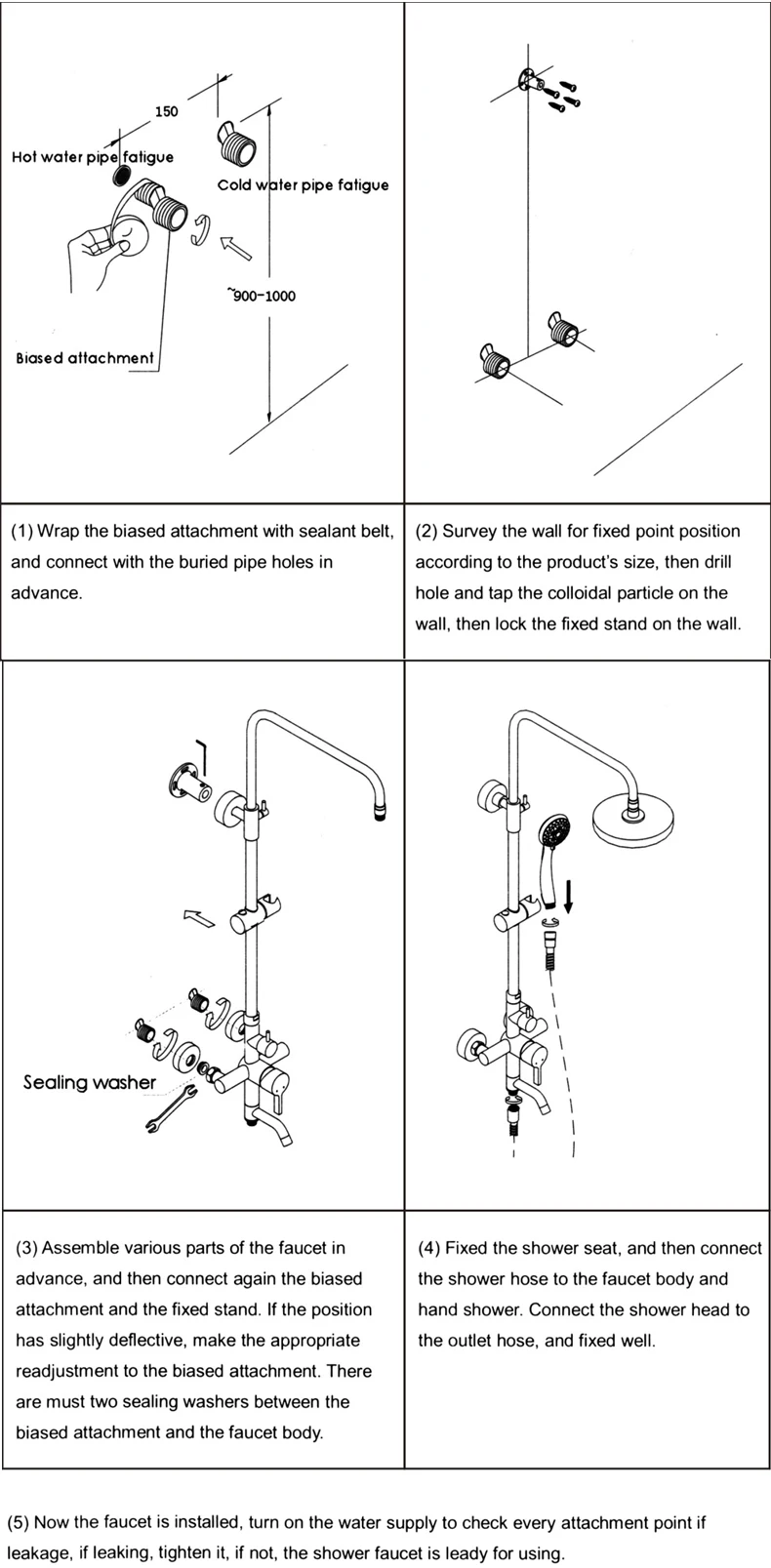 150

Hot water pipe fatigue

Cold water pipe fatigue

~900-1000

Biased attachment

(1) Wrap the biased attachment with sealant belt, and connect with the buried pipe holes in advance.

(2) Survey the wall for fixed point position according to the product's size, then drill hole and tap the colloidal particle on the wall, then lock the fixed stand on the wall.

Sealing washer

(3) Assemble various parts of the faucet in advance, and then connect again the biased attachment and the fixed stand. If the position has slightly deflective, make the appropriate readjustment to the biased attachment. There are must two sealing washers between the biased attachment and the faucet body.

(4) Fixed the shower seat, and then connect the shower hose to the faucet body and hand shower. Connect the shower head to the outlet hose, and fixed well.

(5) Now the faucet is installed, turn on the water supply to check every attachment point if leakage, if leaking, tighten it, if not, the shower faucet is leady for using.