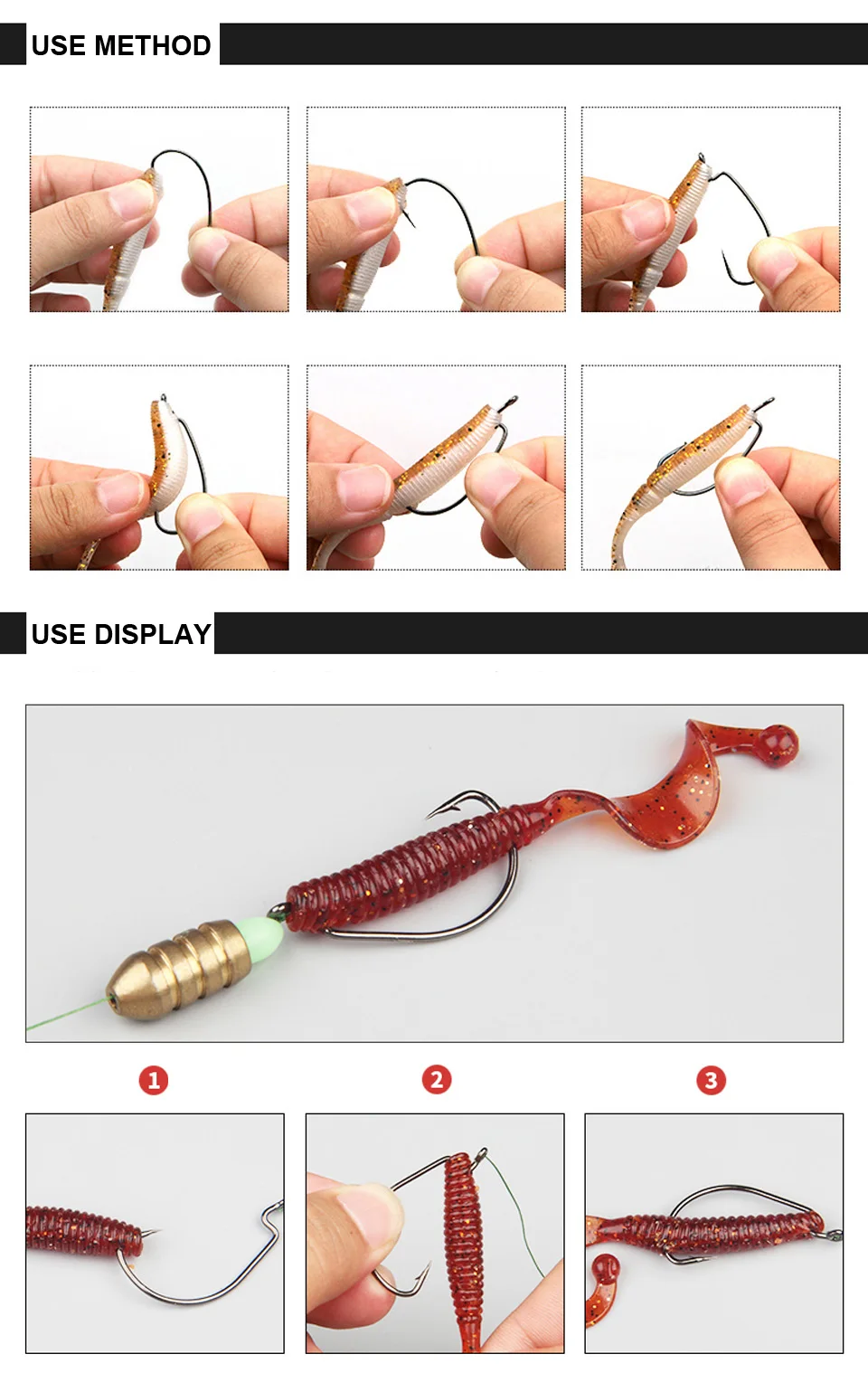 USE METHOD

USE DISPLAY

1

2

3