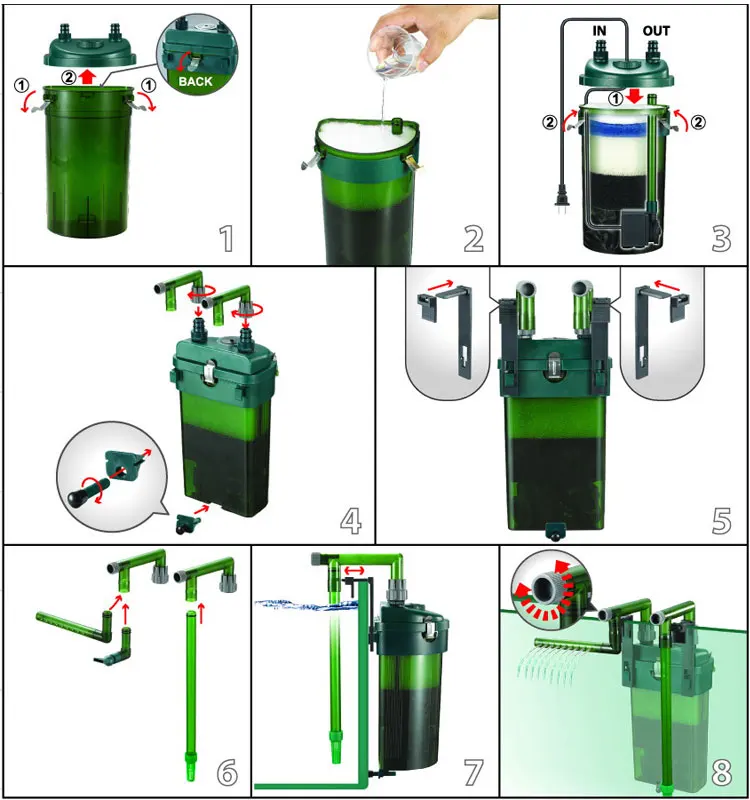 ① ② ① BACK 1

2

IN OUT ① ② ② 3

4

5

6

7

8